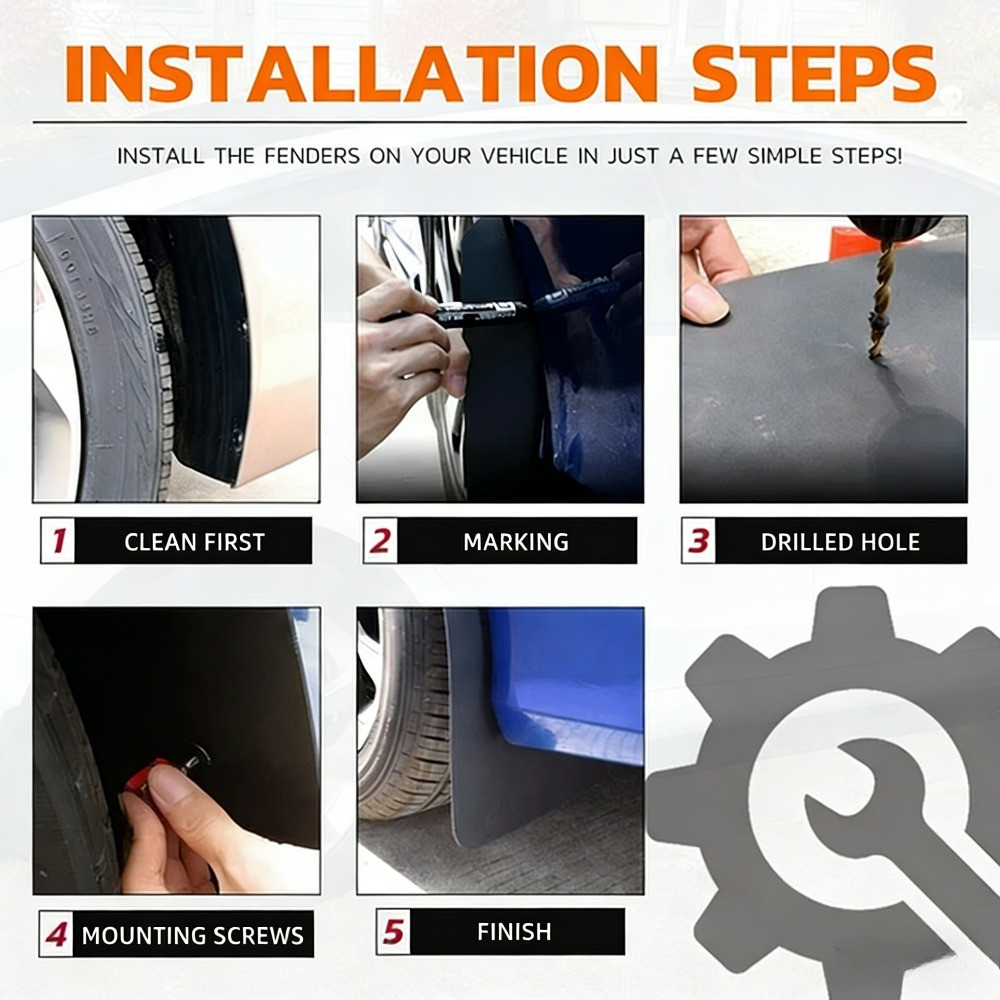 INSTALLATION STEPS

INSTALL THE FENDERS ON YOUR VEHICLE IN JUST A FEW SIMPLE STEPS!

1 CLEAN FIRST

2 MARKING

3 DRILLED HOLE

4 MOUNTING SCREWS

5 FINISH