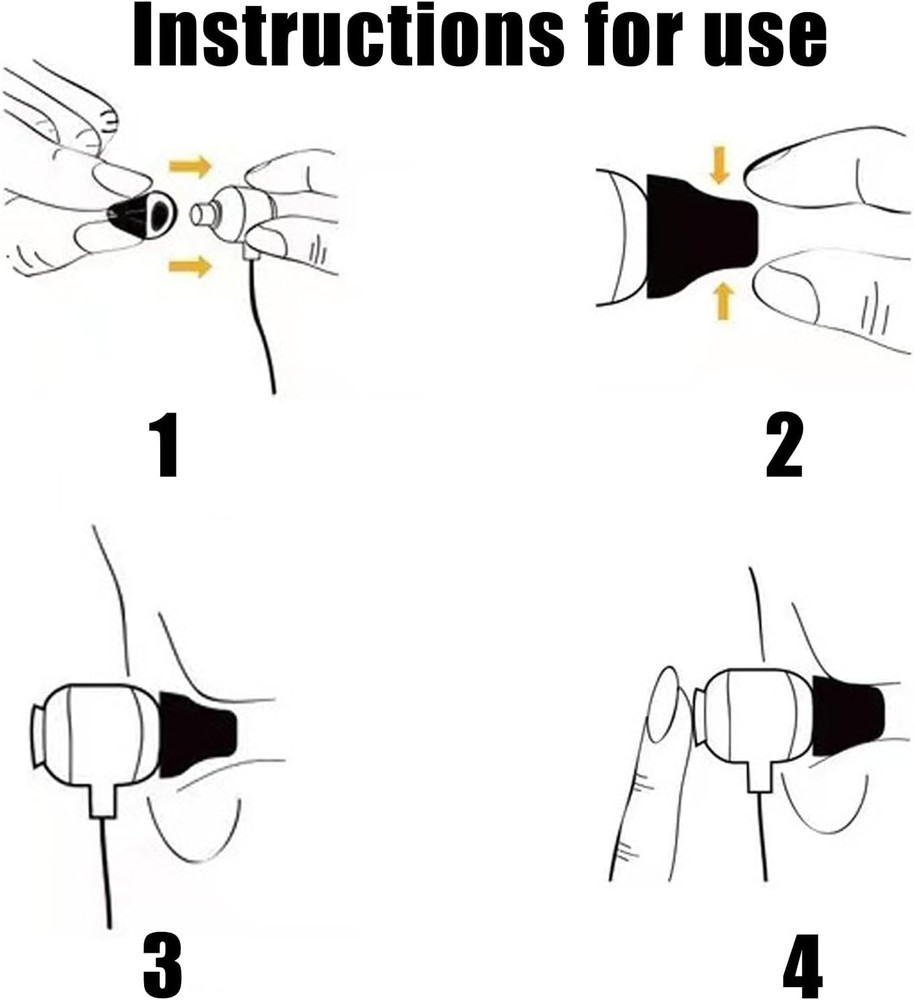 Instructions for use

1

2

3

4