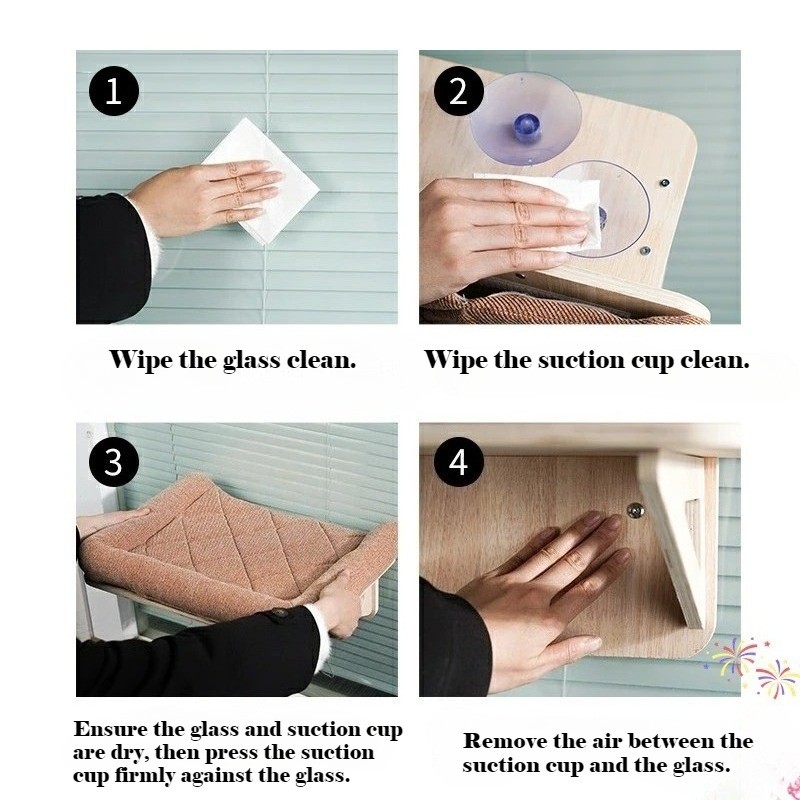 1

Wipe the glass clean.

2

Wipe the suction cup clean.

3

Ensure the glass and suction cup are dry, then press the suction cup firmly against the glass.

4

Remove the air between the suction cup and the glass.