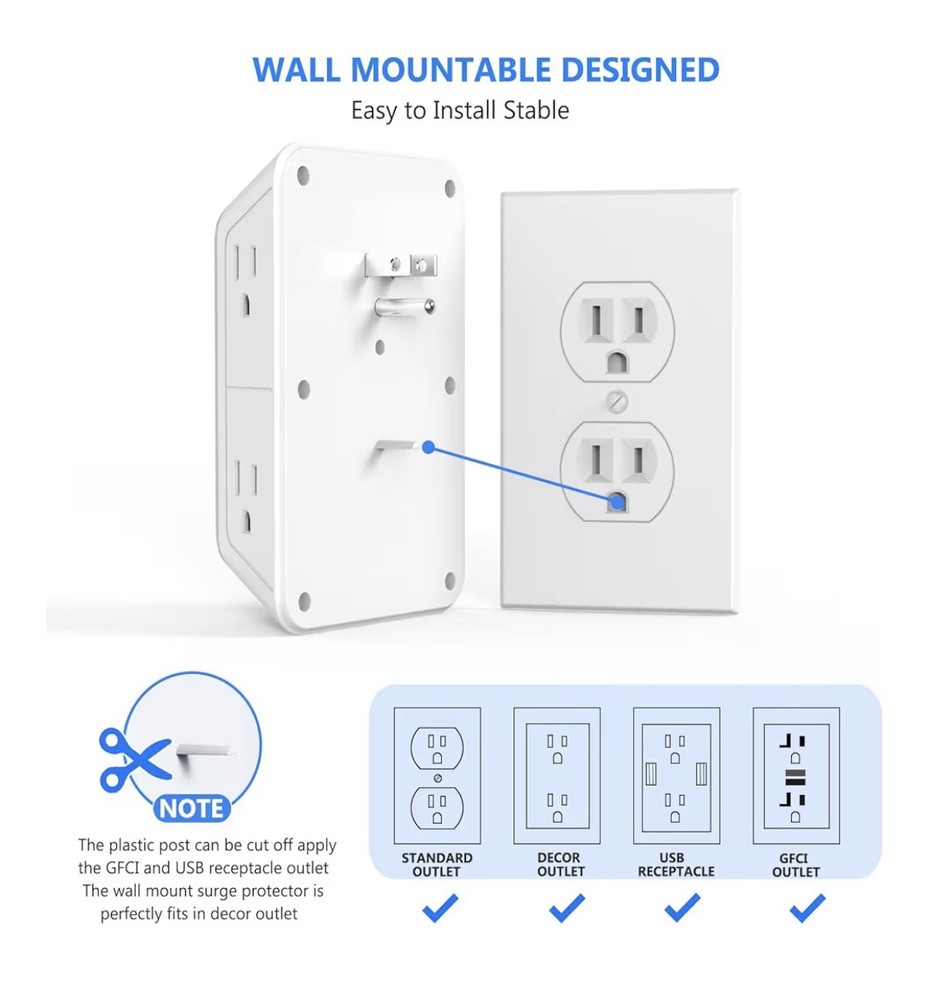 WALL MOUNTABLE DESIGNED
Easy to Install Stable

NOTE

The plastic post can be cut off apply the GFCI and USB receptacle outlet The wall mount surge protector is perfectly fits in decor outlet

STANDARD OUTLET

DECOR OUTLET

USB RECEPTACLE

GFCI OUTLET