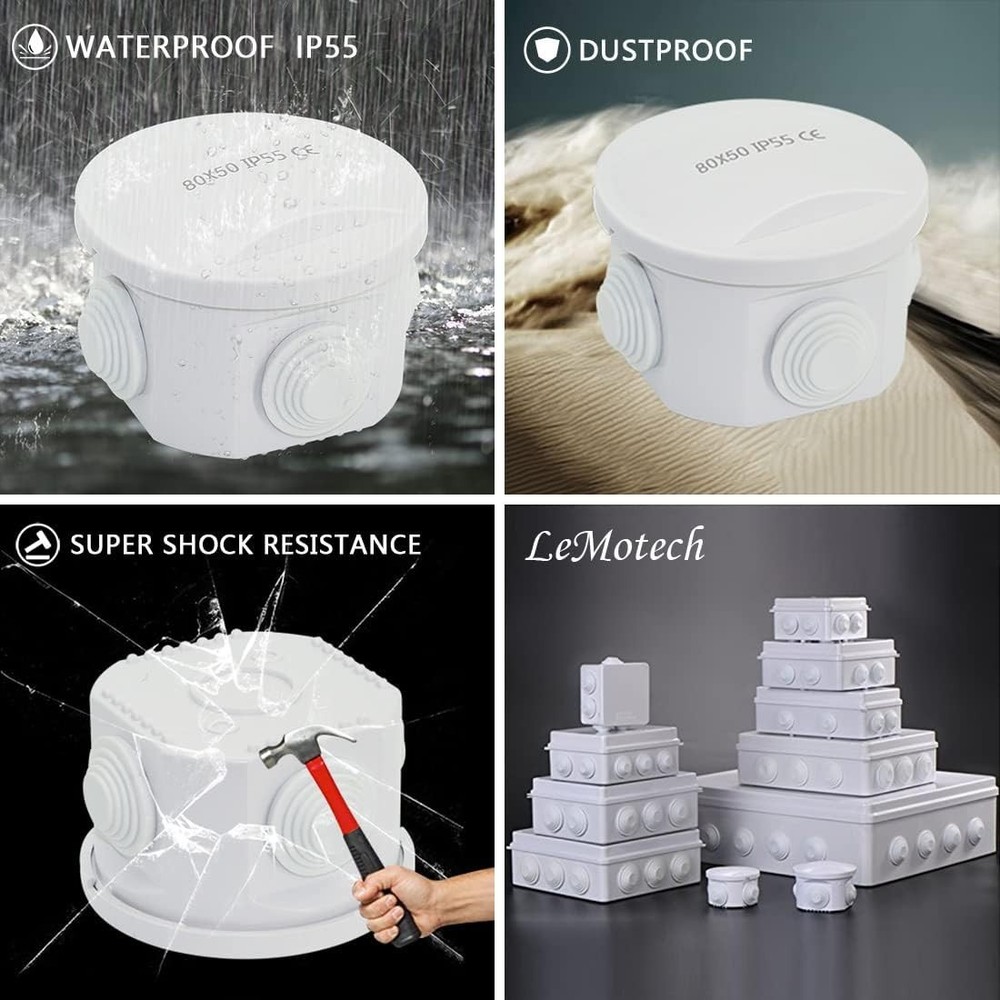 WATERPROOF IP55

80X50 IP55 CE

DUSTPROOF

80X50 IP55 CE

SUPER SHOCK RESISTANCE

LeMotech