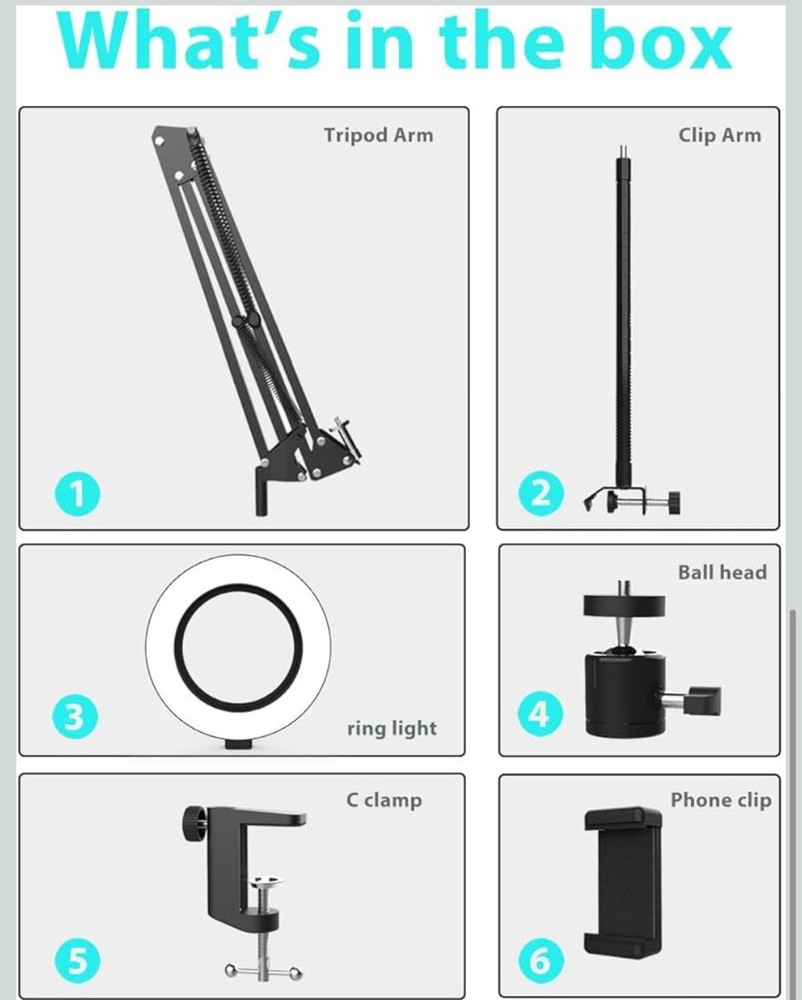 What's in the box

Tripod Arm

1

Clip Arm

2

3

ring light

Ball head

4

C clamp

5

Phone clip

6