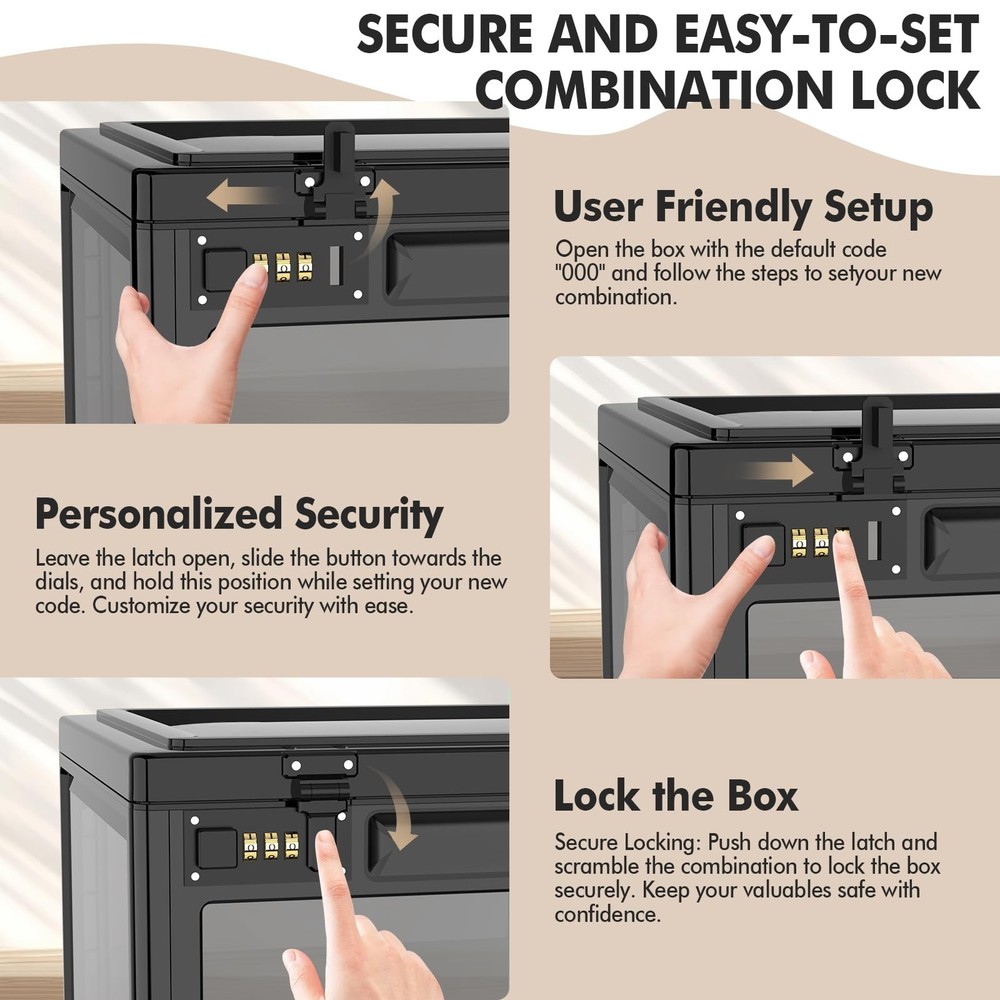 SECURE AND EASY-TO-SET COMBINATION LOCK

User Friendly Setup

Open the box with the default code "000" and follow the steps to setyour new combination.

Personalized Security

Leave the latch open, slide the button towards the dials, and hold this position while setting your new code. Customize your security with ease.

Lock the Box

Secure Locking: Push down the latch and scramble the combination to lock the box securely. Keep your valuables safe with confidence.