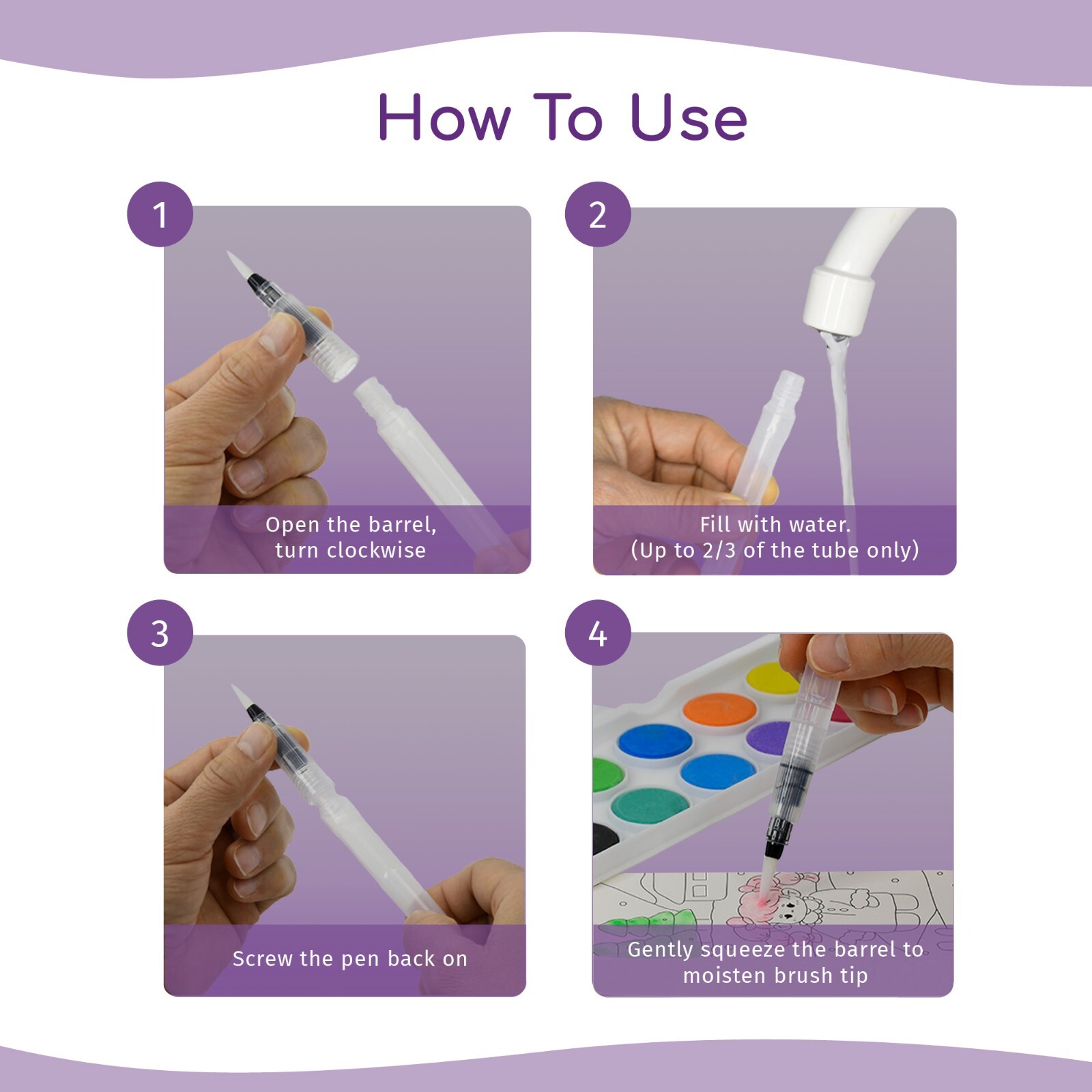 How To Use

1

Open the barrel, turn clockwise

2

Fill with water. (Up to 2/3 of the tube only)

3

Screw the pen back on

4

Gently squeeze the barrel to moisten brush tip