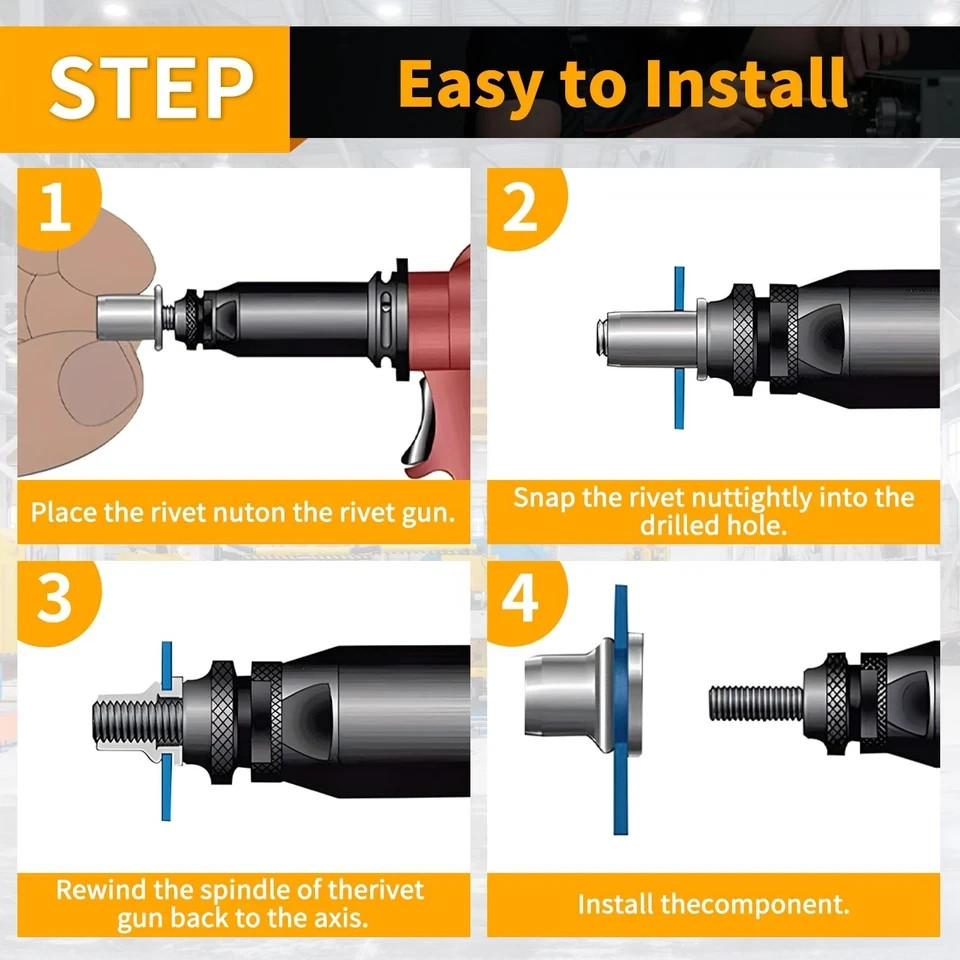 STEP Easy to Install

1

Place the rivet nuton the rivet gun.

2

Snap the rivet nuttightly into the drilled hole.

3

Rewind the spindle of therivet gun back to the axis.

4

Install thecomponent.