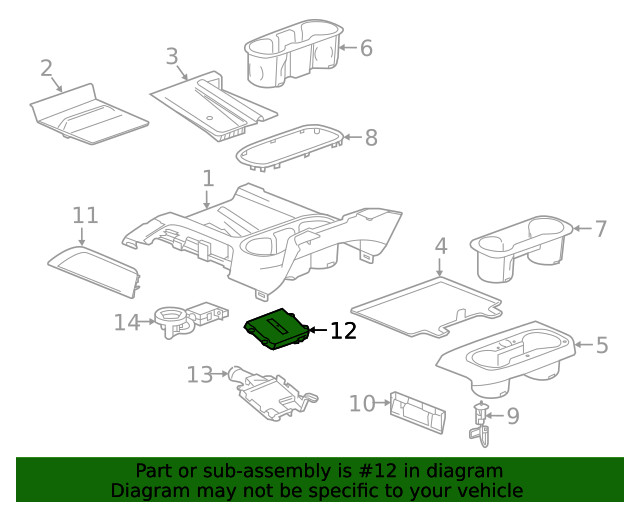 2
3
6
8
1
11
7
4
14
12
5
13
10
9

Part or sub-assembly is #12 in diagram
Diagram may not be specific to your vehicle