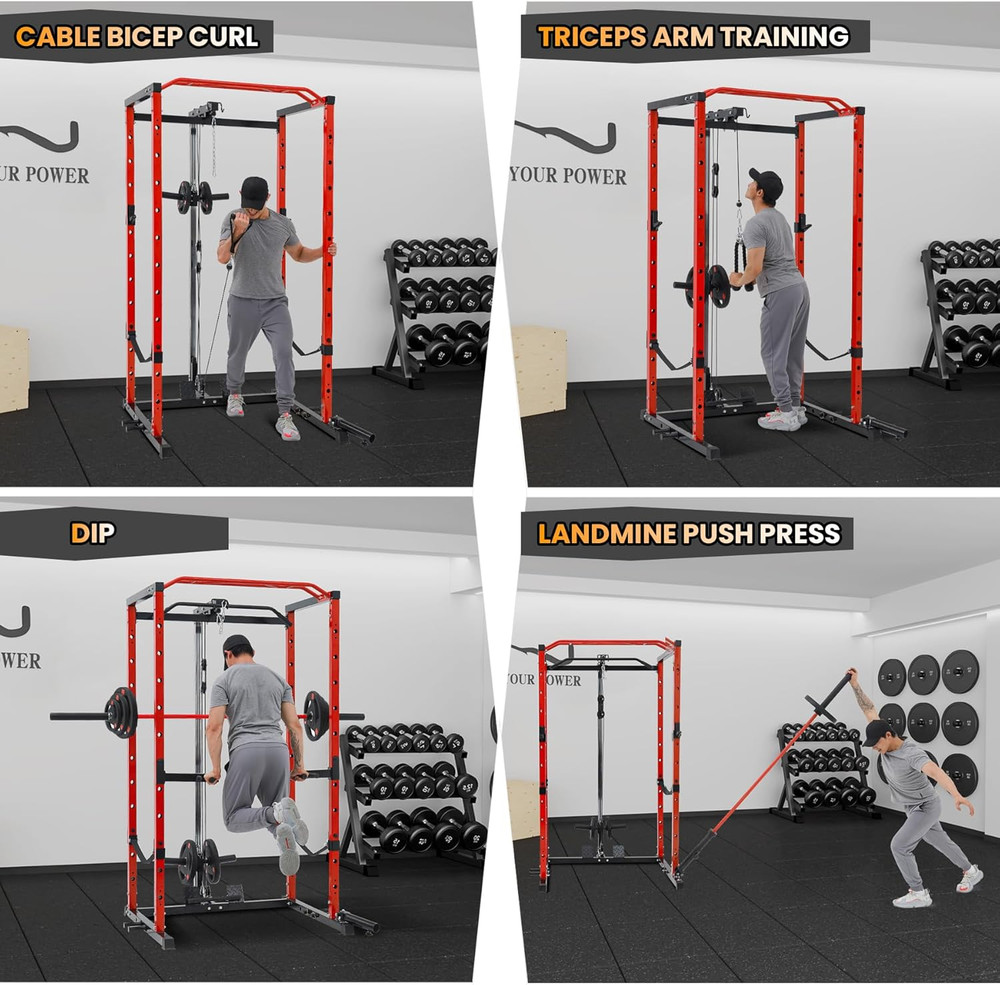 CABLE BICEP CURL

UR POWER

TRICEPS ARM TRAINING

YOUR POWER

DIP

WER

LANDMINE PUSH PRESS

OUR POWER