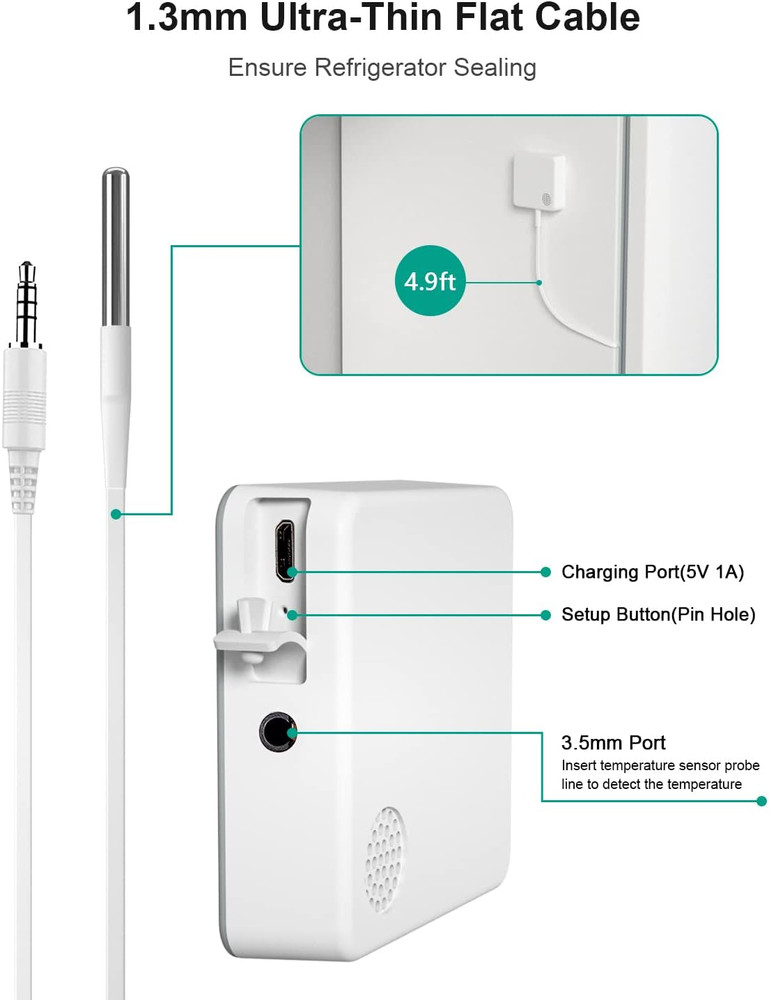 1.3mm Ultra-Thin Flat Cable

Ensure Refrigerator Sealing

4.9ft

Charging Port(5V 1A)

Setup Button(Pin Hole)

3.5mm Port
Insert temperature sensor probe line to detect the temperature