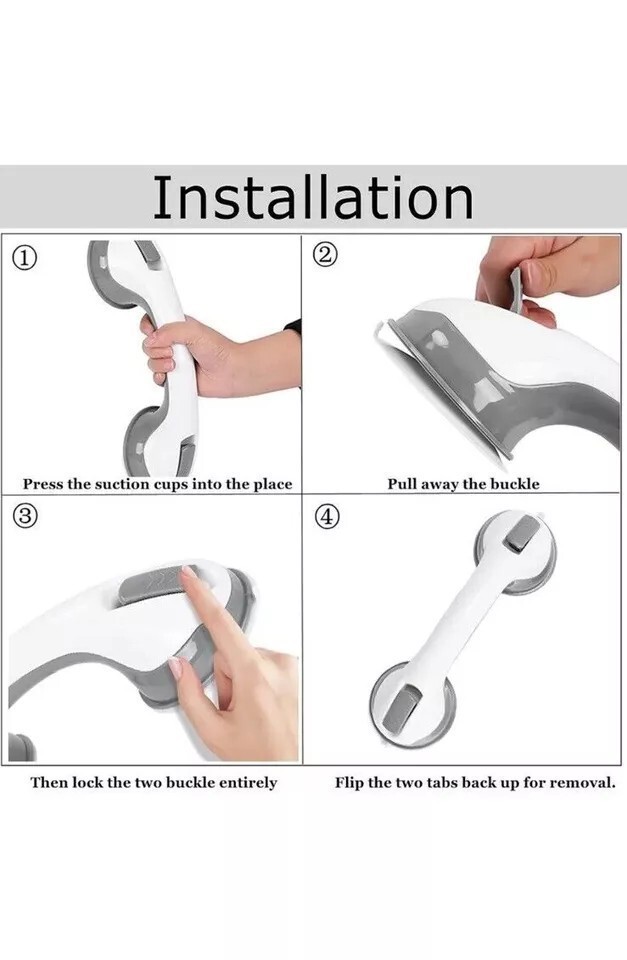 Installation

①

Press the suction cups into the place

②

Pull away the buckle

③

Then lock the two buckle entirely

④

Flip the two tabs back up for removal.