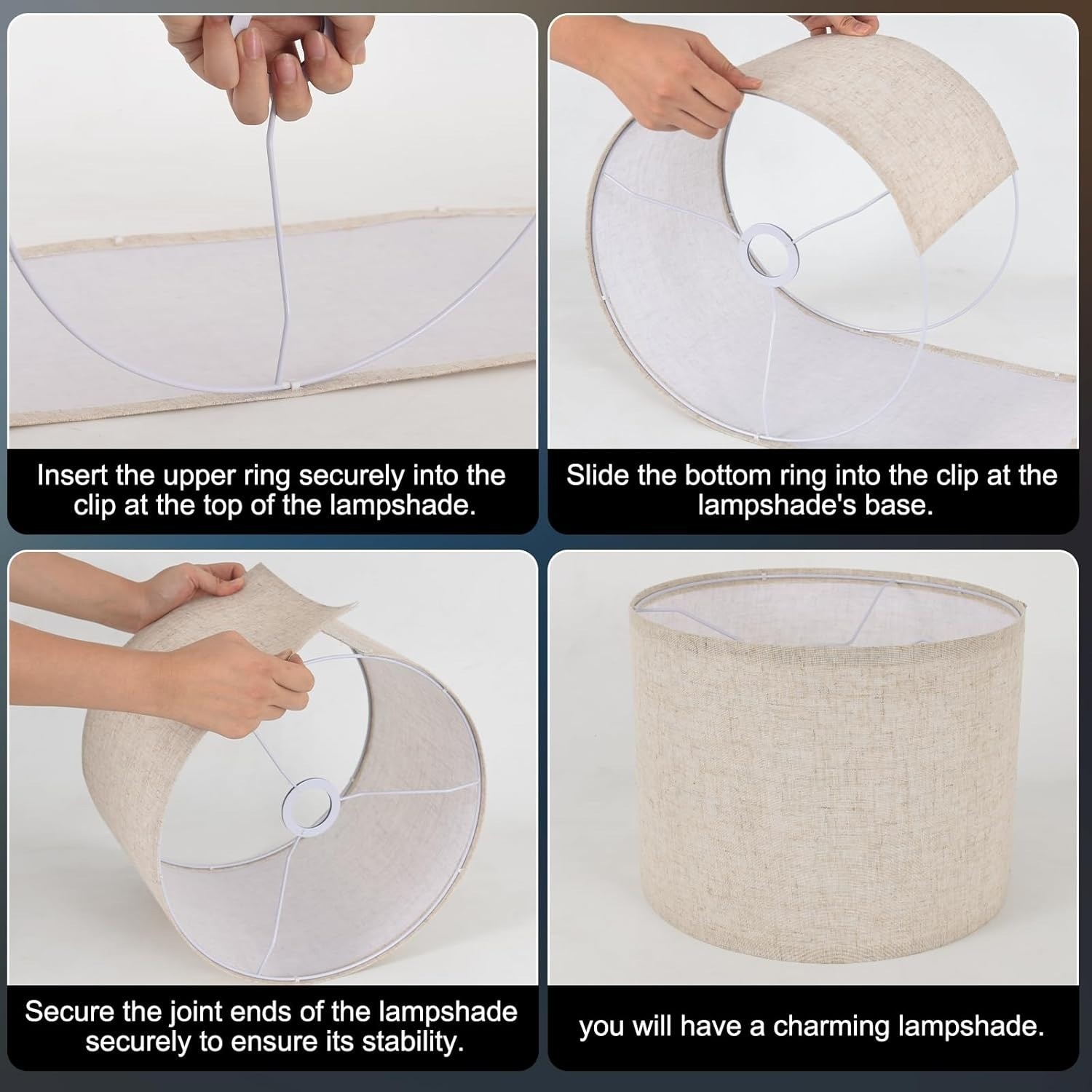 Insert the upper ring securely into the clip at the top of the lampshade.

Slide the bottom ring into the clip at the lampshade's base.

Secure the joint ends of the lampshade securely to ensure its stability.

you will have a charming lampshade.