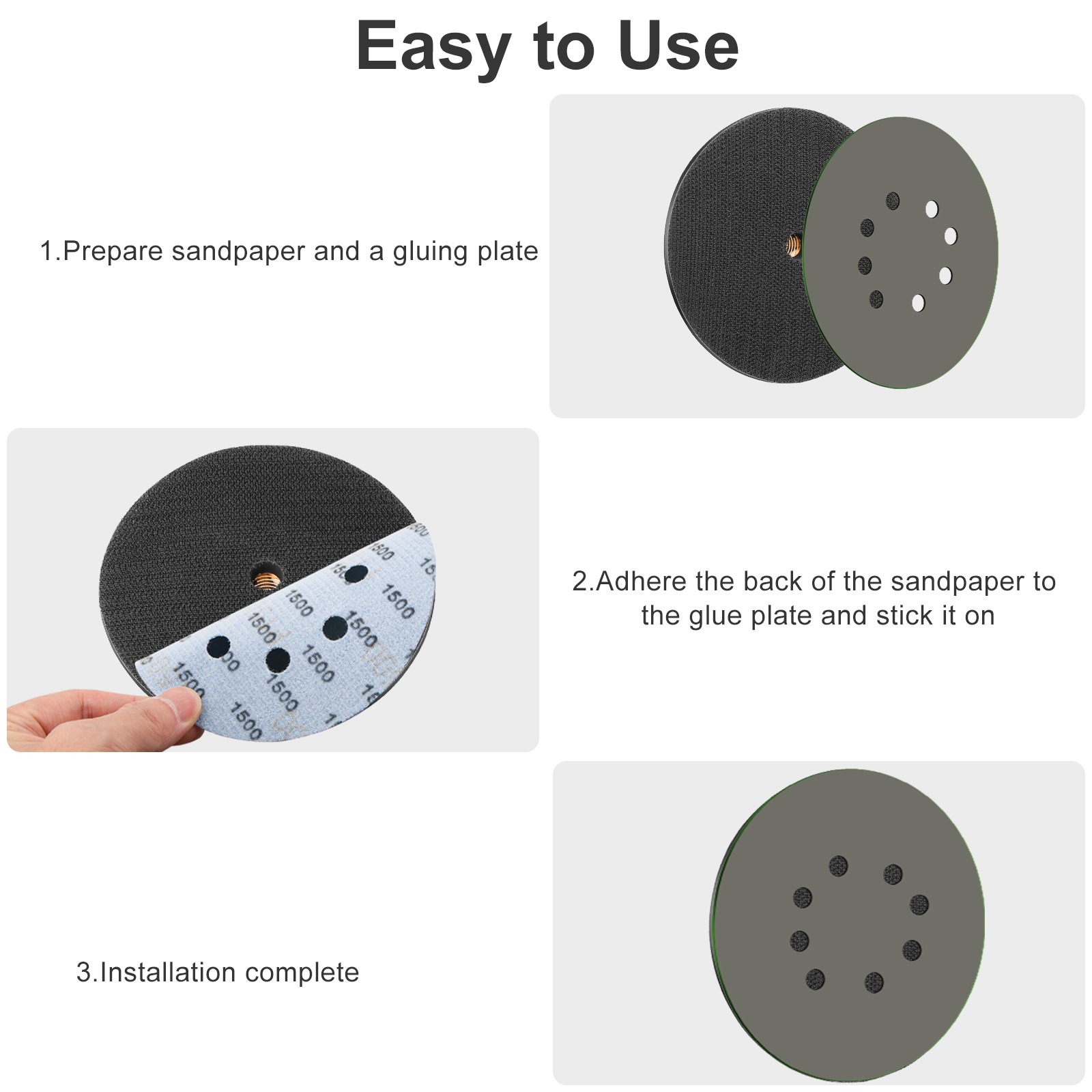 Easy to Use

1.Prepare sandpaper and a gluing plate

1500 1500 1500 1500 1500 1500 1500 1500

2.Adhere the back of the sandpaper to the glue plate and stick it on

3.Installation complete