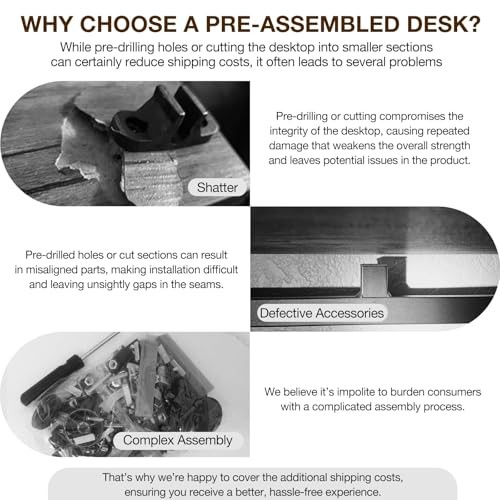 WHY CHOOSE A PRE-ASSEMBLED DESK?

While pre-drilling holes or cutting the desktop into smaller sections can certainly reduce shipping costs, it often leads to several problems

Shatter

Pre-drilling or cutting compromises the integrity of the desktop, causing repeated damage that weakens the overall strength and leaves potential issues in the product.

Pre-drilled holes or cut sections can result in misaligned parts, making installation difficult and leaving unsightly gaps in the seams.

Defective Accessories

Complex Assembly

We believe it's impolite to burden consumers with a complicated assembly process.

That's why we're happy to cover the additional shipping costs, ensuring you receive a better, hassle-free experience.