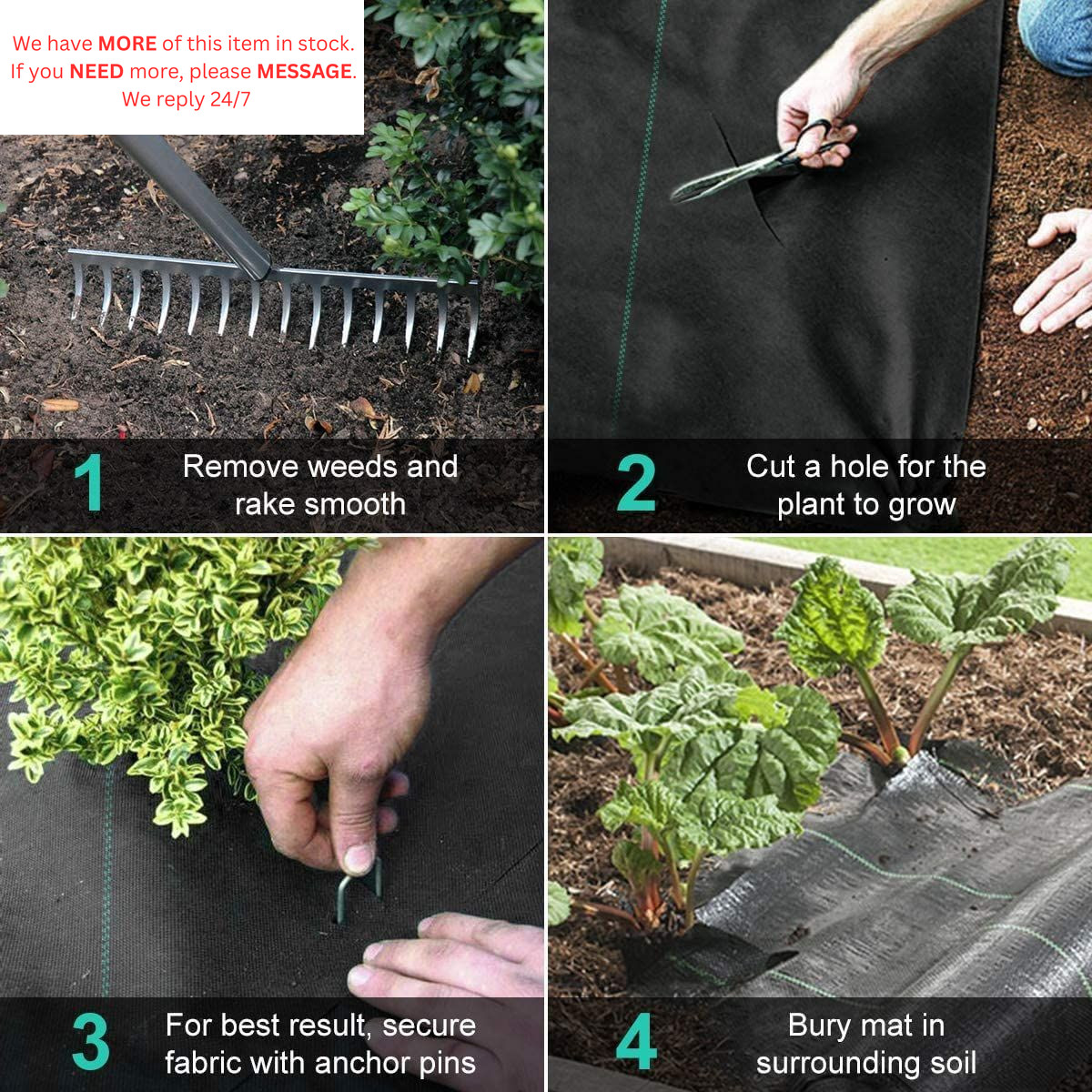 We have MORE of this item in stock. If you NEED more, please MESSAGE. We reply 24/7

1 Remove weeds and rake smooth

2 Cut a hole for the plant to grow

3 For best result, secure fabric with anchor pins

4 Bury mat in surrounding soil