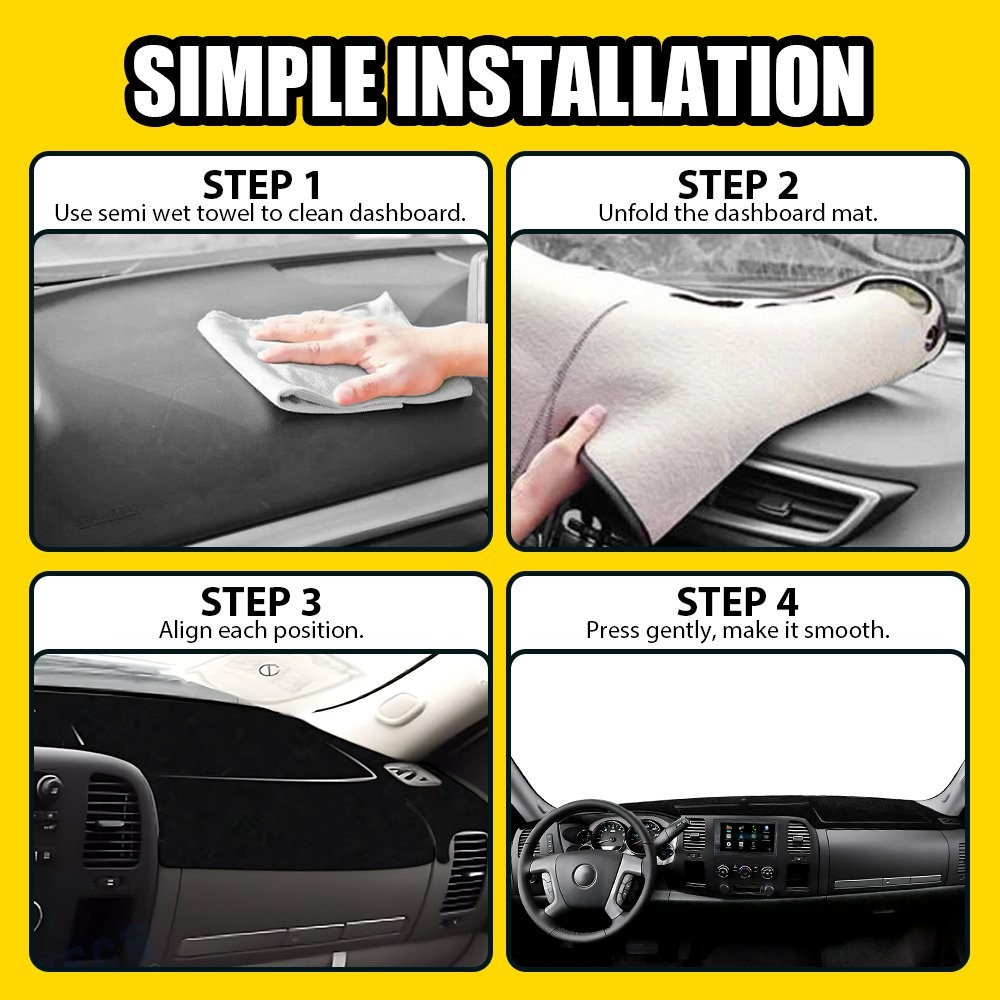 SIMPLE INSTALLATION

STEP 1
Use semi wet towel to clean dashboard.

STEP 2
Unfold the dashboard mat.

STEP 3
Align each position.

STEP 4
Press gently, make it smooth.