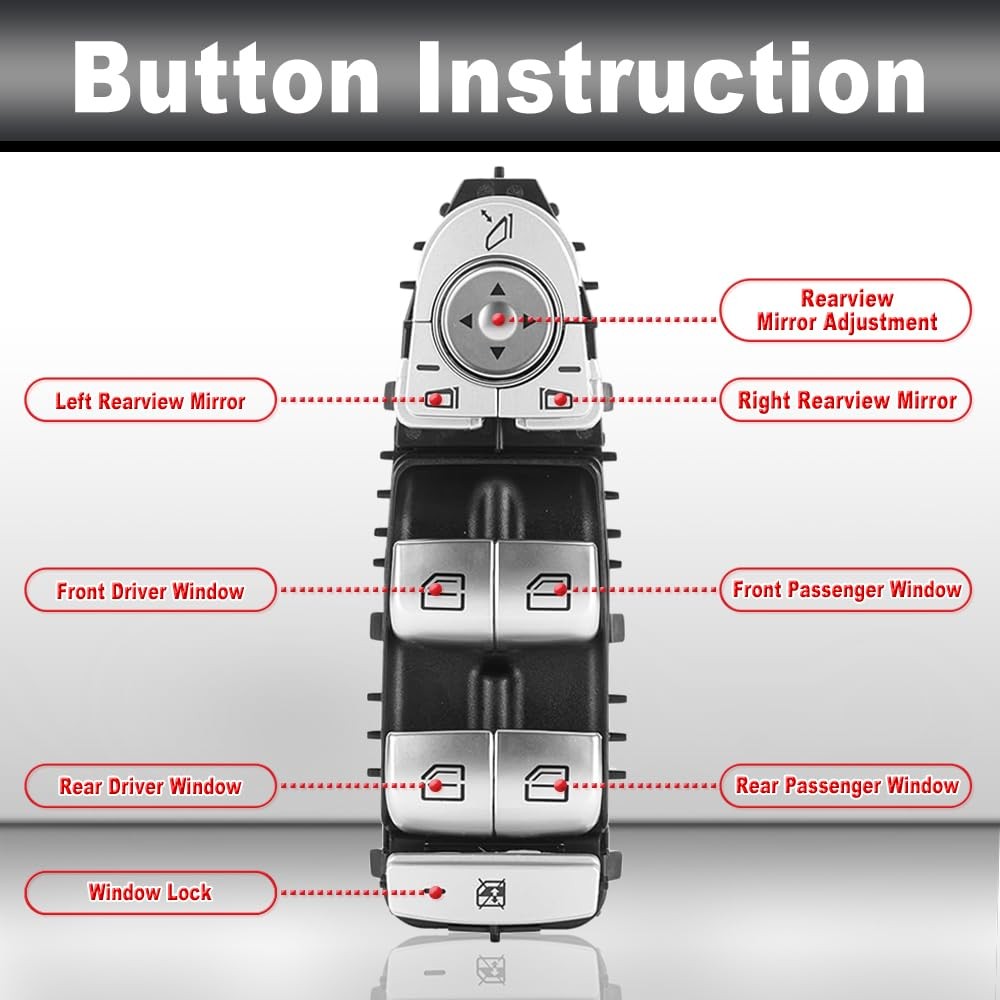 Button Instruction

Rearview Mirror Adjustment

Left Rearview Mirror

Right Rearview Mirror

Front Driver Window

Front Passenger Window

Rear Driver Window

Rear Passenger Window

Window Lock