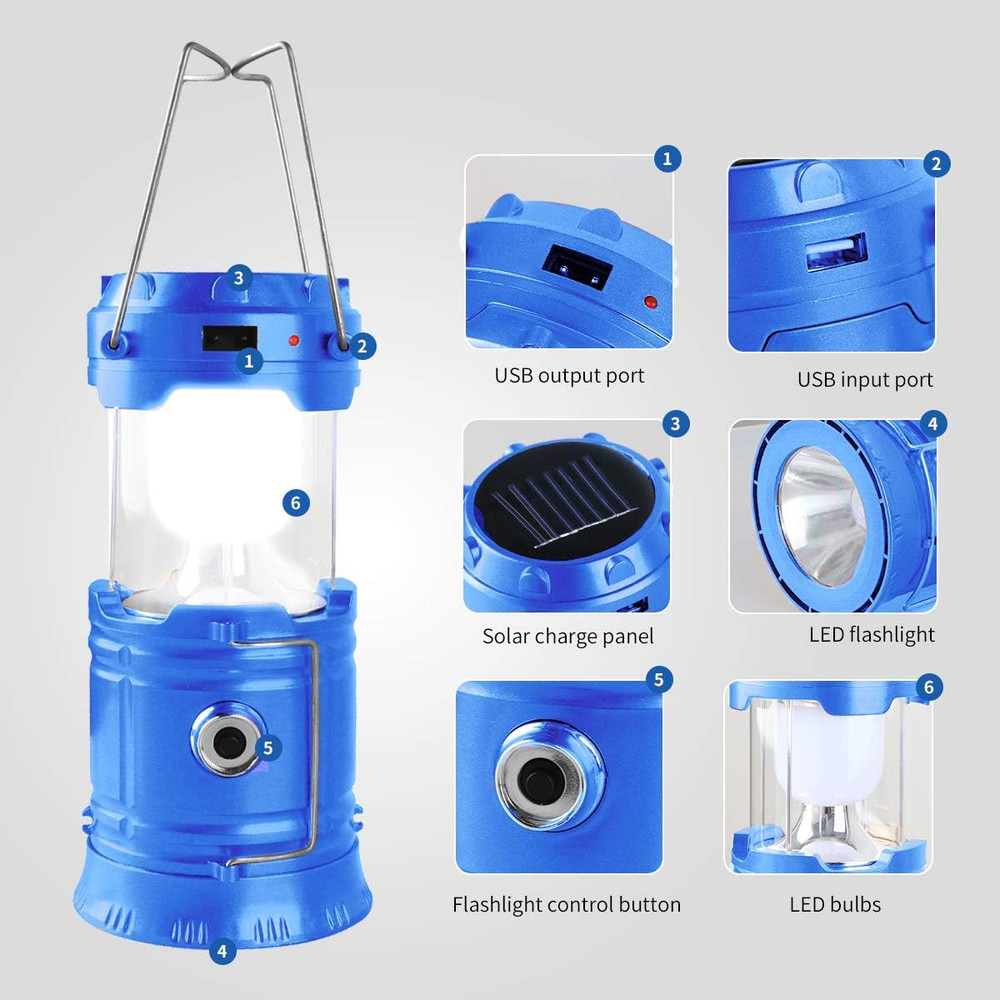 3
1
2
6
5
4

1
USB output port

2
USB input port

3
Solar charge panel

4
LED flashlight

5
Flashlight control button

6
LED bulbs