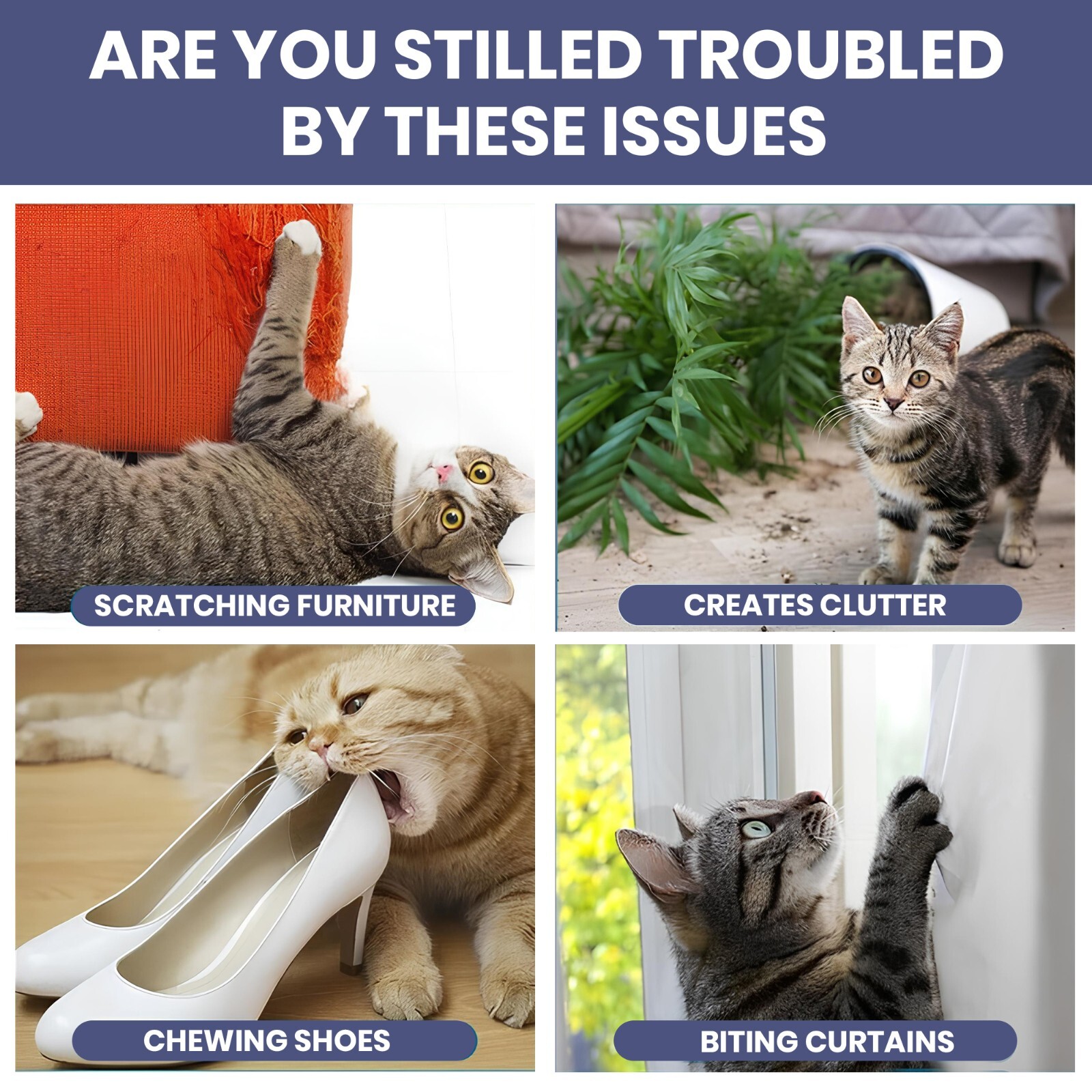 ARE YOU STILLED TROUBLED BY THESE ISSUES

SCRATCHING FURNITURE

CREATES CLUTTER

CHEWING SHOES

BITING CURTAINS