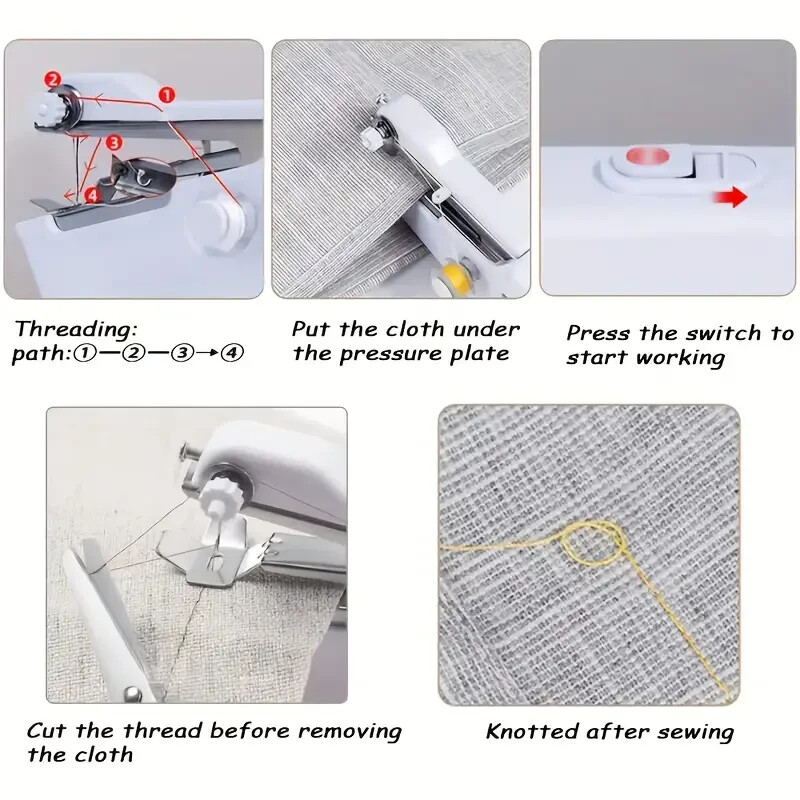 2
1
3
4

Threading:
path:①—②—③→④

Put the cloth under the pressure plate

Press the switch to start working

Cut the thread before removing the cloth

Knotted after sewing