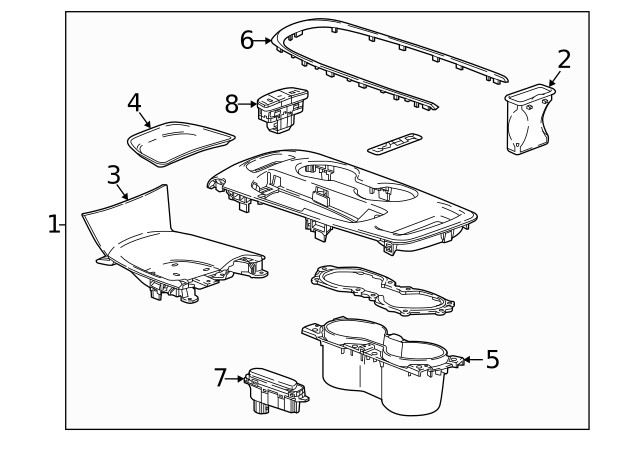 6
2
4
8
3
1
5
7