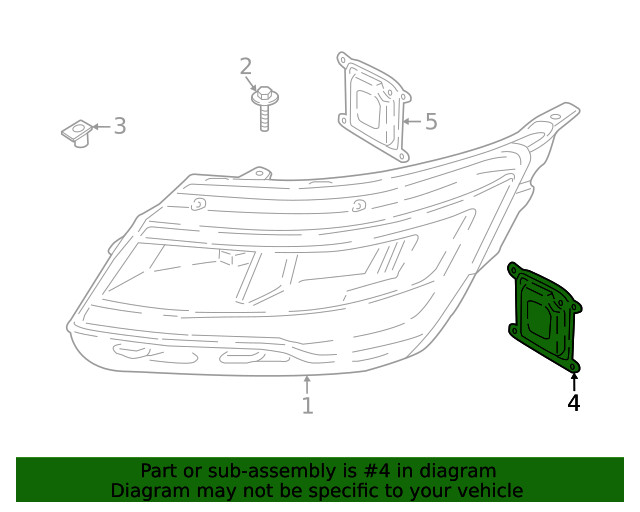 2

3

5

1

4

Part or sub-assembly is #4 in diagram
Diagram may not be specific to your vehicle