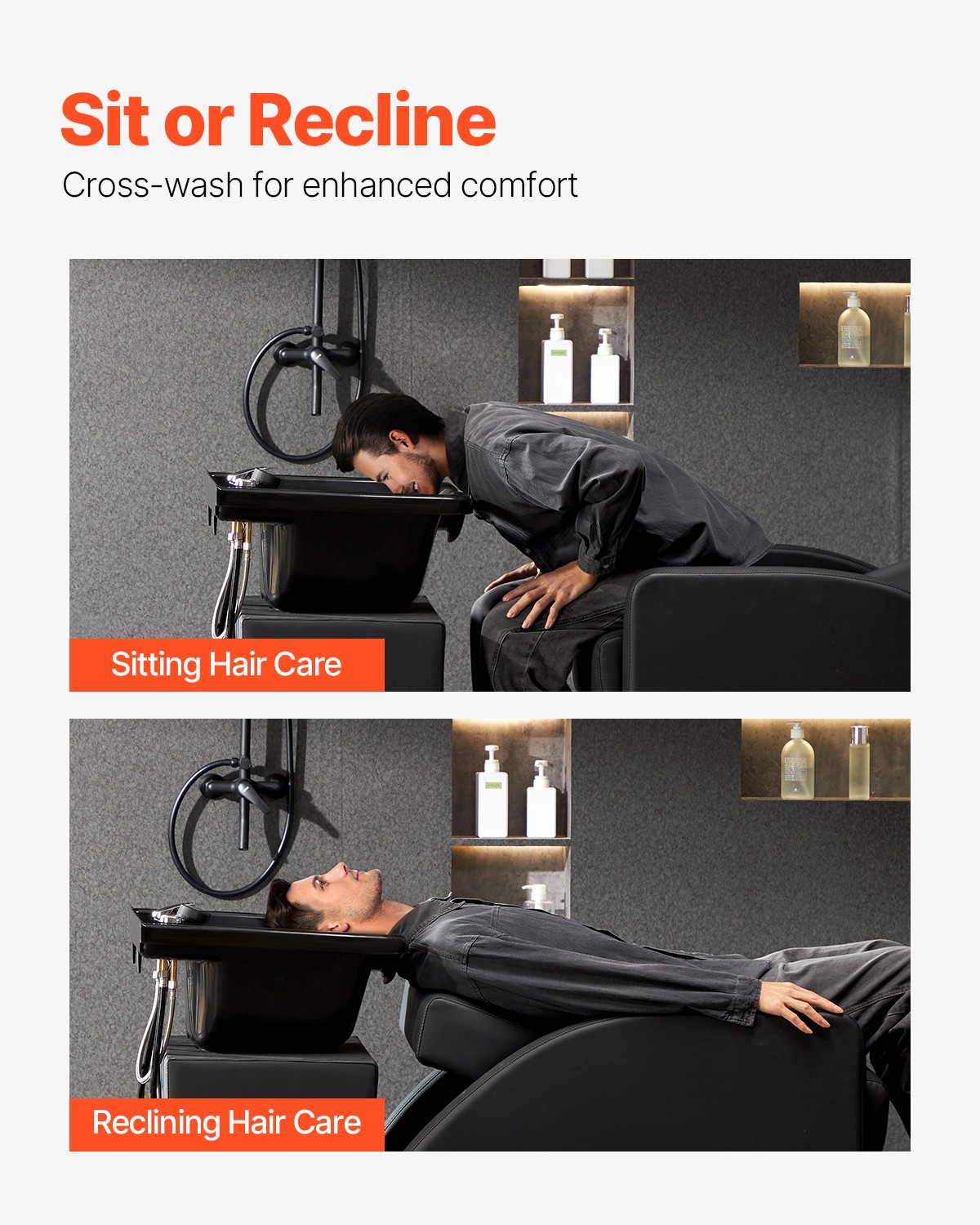 Sit or Recline

Cross-wash for enhanced comfort

Sitting Hair Care

Reclining Hair Care