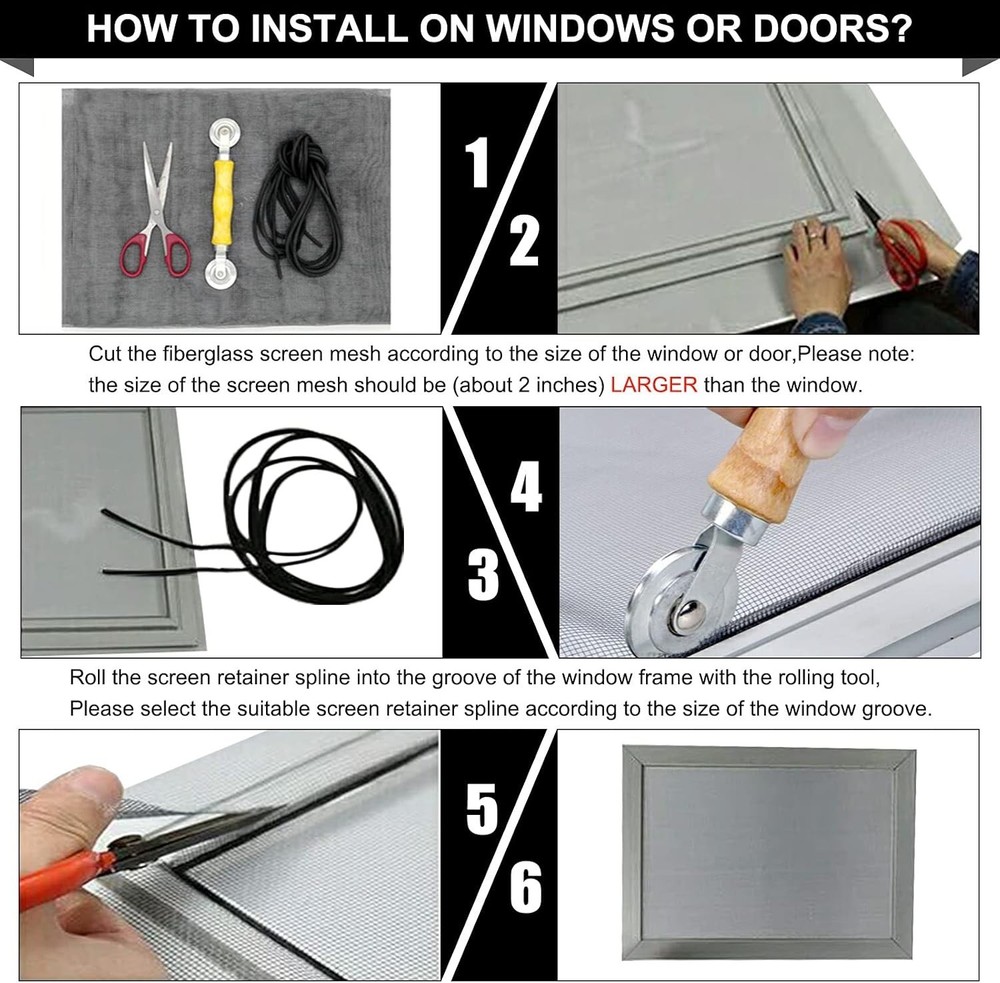 HOW TO INSTALL ON WINDOWS OR DOORS?

1

2

Cut the fiberglass screen mesh according to the size of the window or door,Please note: the size of the screen mesh should be (about 2 inches) LARGER than the window.

4

3

Roll the screen retainer spline into the groove of the window frame with the rolling tool, Please select the suitable screen retainer spline according to the size of the window groove.

5

6