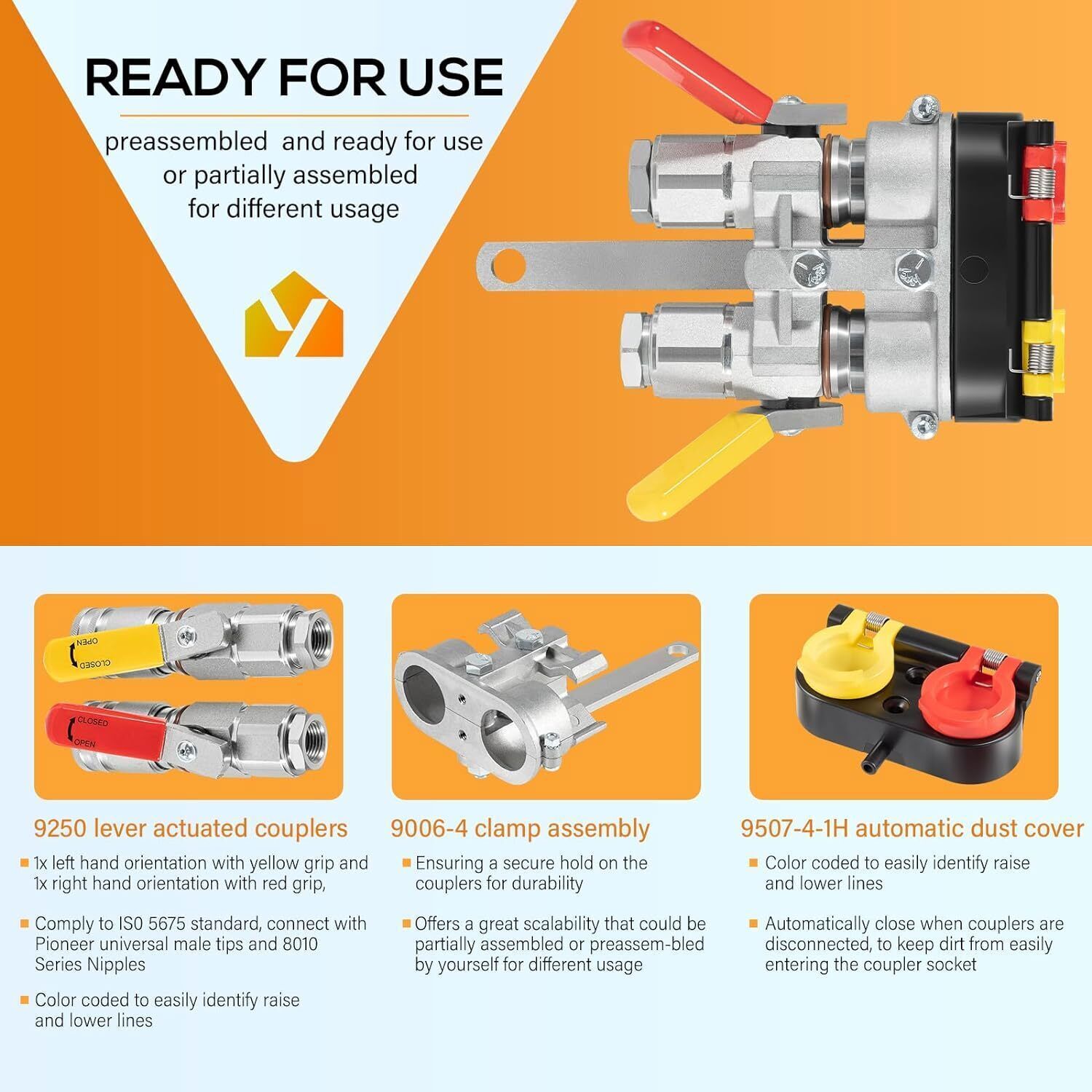 READY FOR USE

preassembled and ready for use or partially assembled for different usage

OPEN
CLOSED

CLOSED
OPEN

9250 lever actuated couplers

1x left hand orientation with yellow grip and 1x right hand orientation with red grip,

Comply to IS0 5675 standard, connect with Pioneer universal male tips and 8010 Series Nipples

Color coded to easily identify raise and lower lines

9006-4 clamp assembly

Ensuring a secure hold on the couplers for durability

Offers a great scalability that could be partially assembled or preassem-bled by yourself for different usage

9507-4-1H automatic dust cover

Color coded to easily identify raise and lower lines

Automatically close when couplers are disconnected, to keep dirt from easily entering the coupler socket