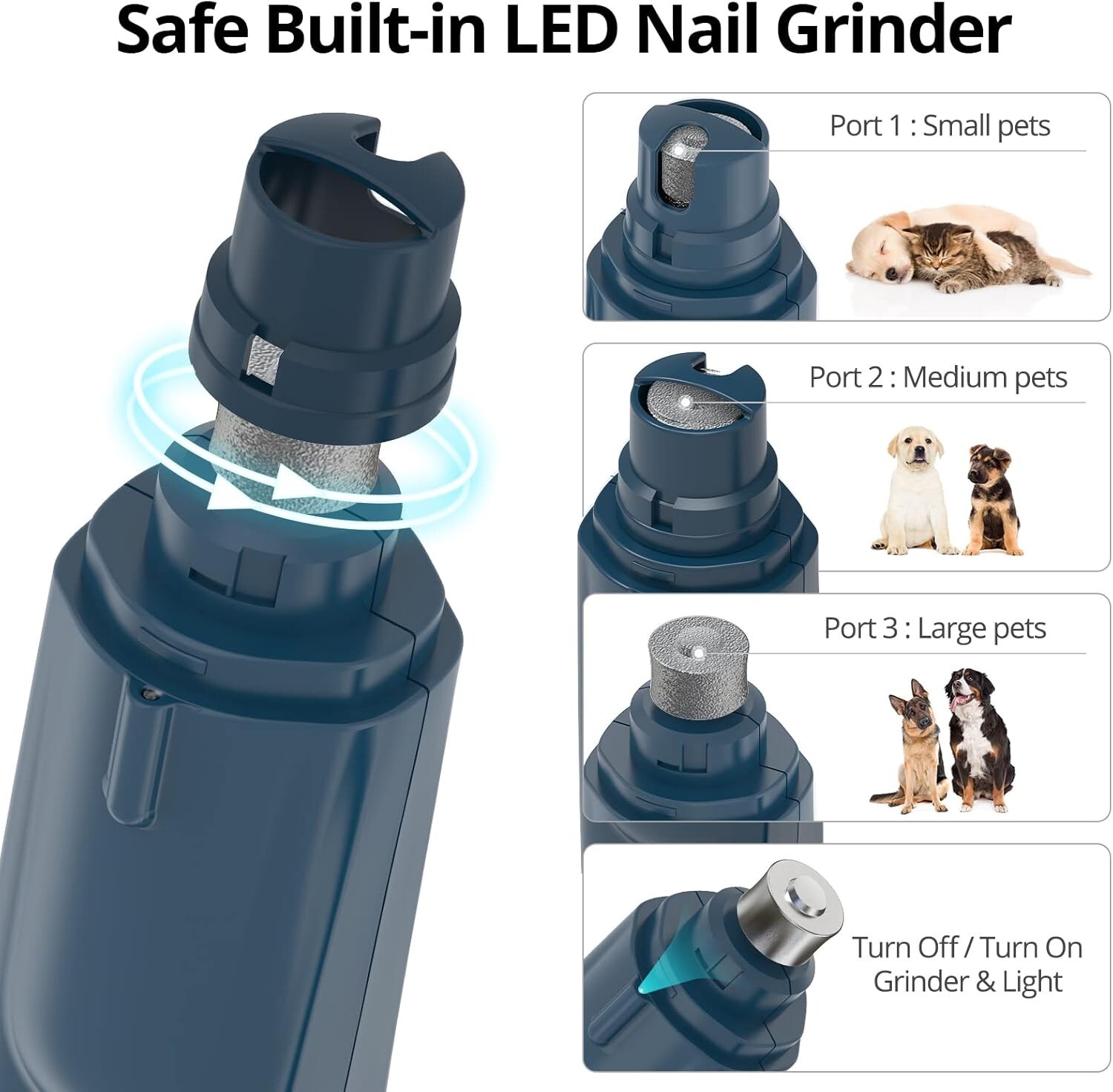 Safe Built-in LED Nail Grinder

Port 1 : Small pets

Port 2 : Medium pets

Port 3 : Large pets

Turn Off / Turn On Grinder & Light