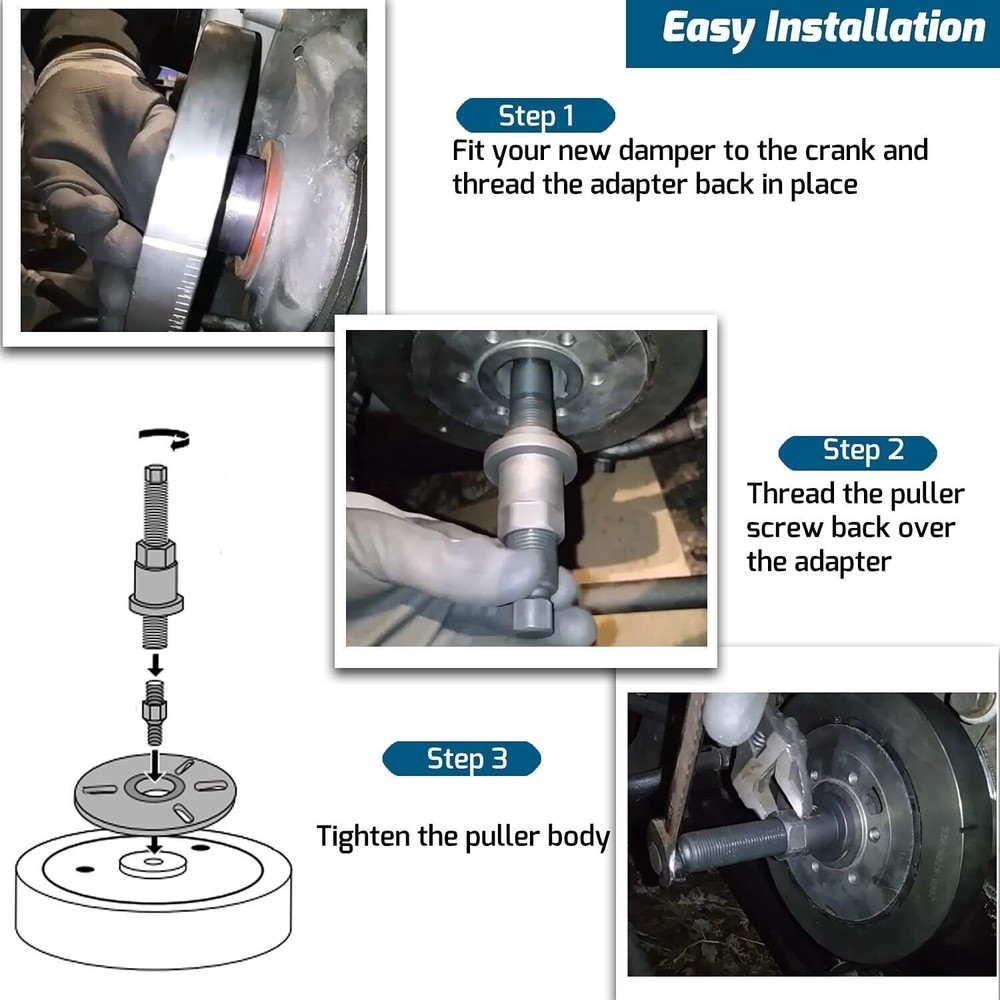 Easy Installation

Step 1
Fit your new damper to the crank and thread the adapter back in place

Step 2
Thread the puller screw back over the adapter

Step 3
Tighten the puller body