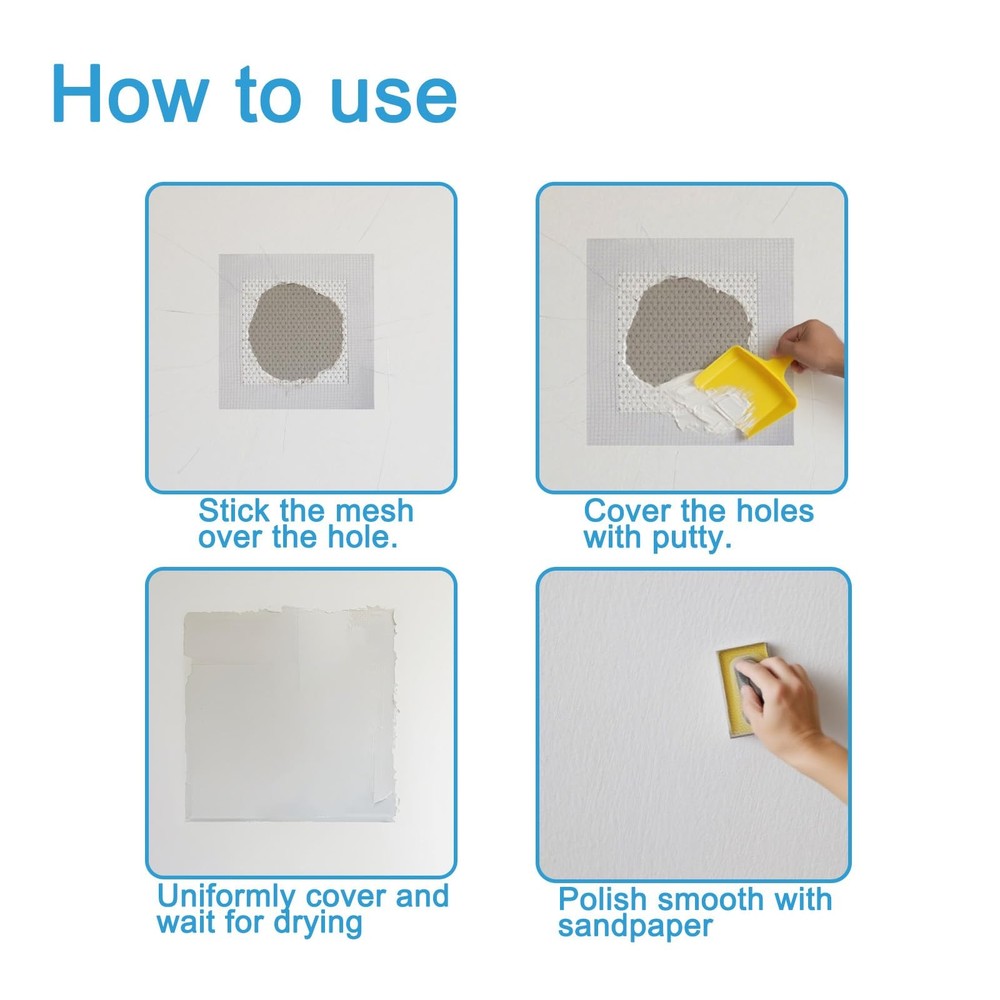 How to use

Stick the mesh over the hole.

Cover the holes with putty.

Uniformly cover and wait for drying

Polish smooth with sandpaper