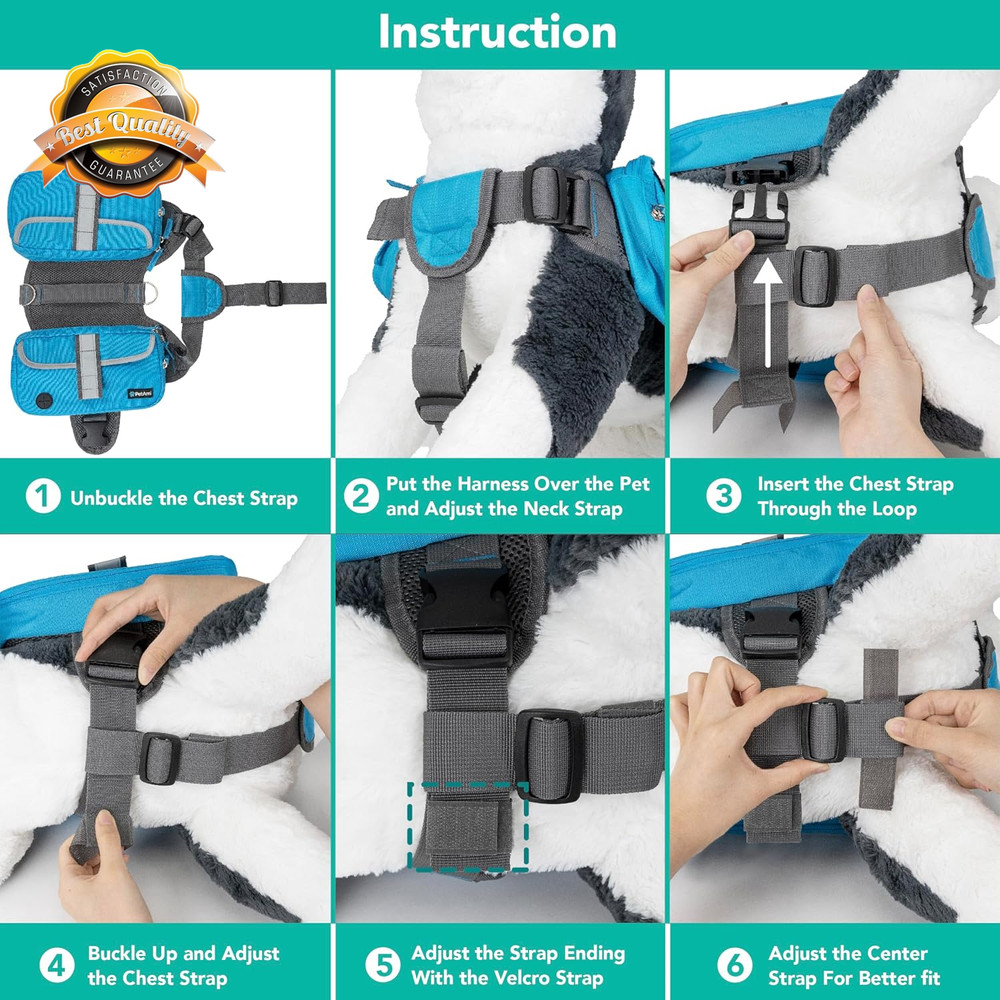 Instruction

SATISFACTION
Best Quality
GUARANTEE

PetAmi

1 Unbuckle the Chest Strap

2 Put the Harness Over the Pet and Adjust the Neck Strap

3 Insert the Chest Strap Through the Loop

4 Buckle Up and Adjust the Chest Strap

5 Adjust the Strap Ending With the Velcro Strap

6 Adjust the Center Strap For Better fit