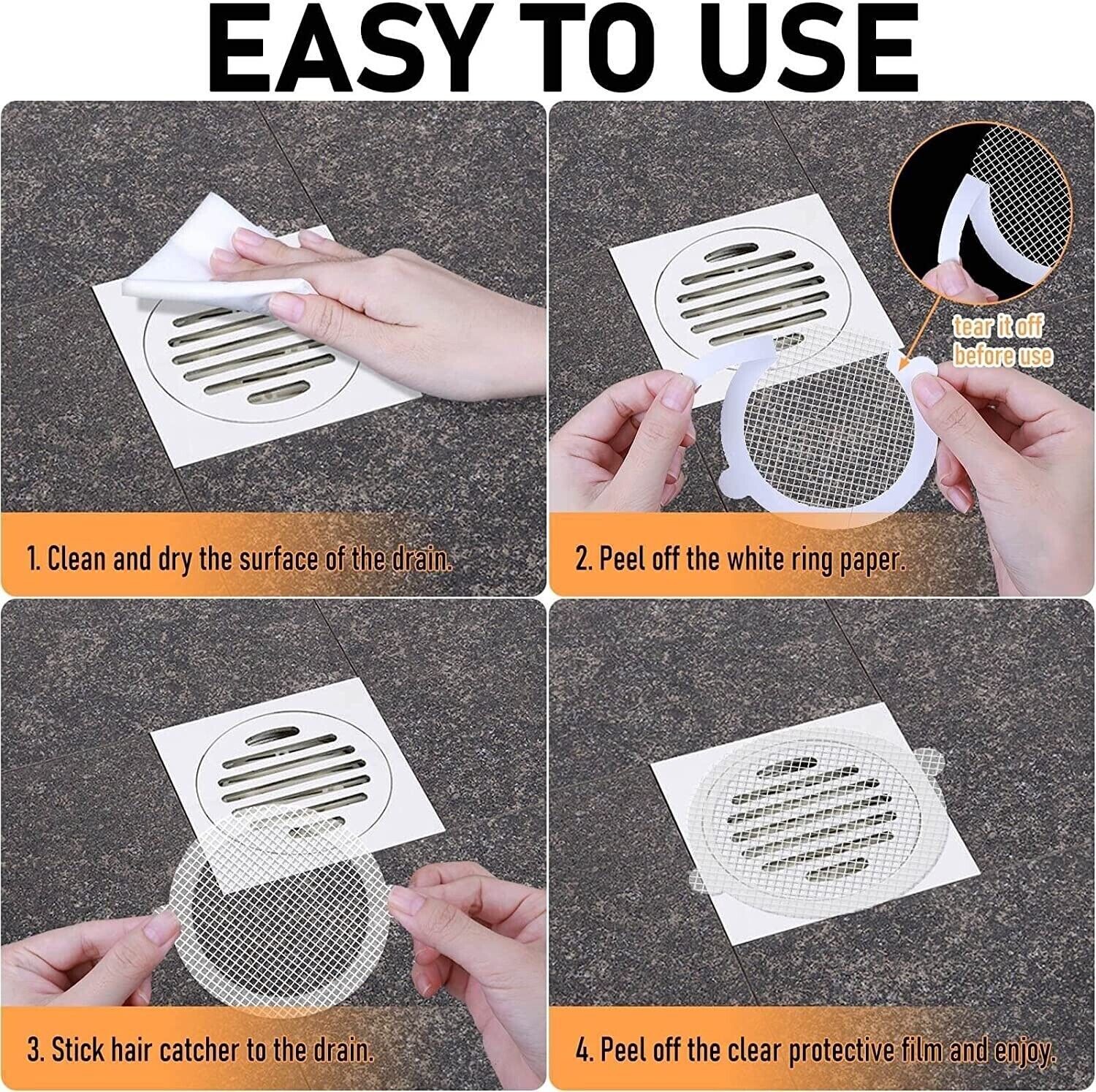 EASY TO USE

1. Clean and dry the surface of the drain.

tear it off before use

2. Peel off the white ring paper.

3. Stick hair catcher to the drain.

4. Peel off the clear protective film and enjoy.