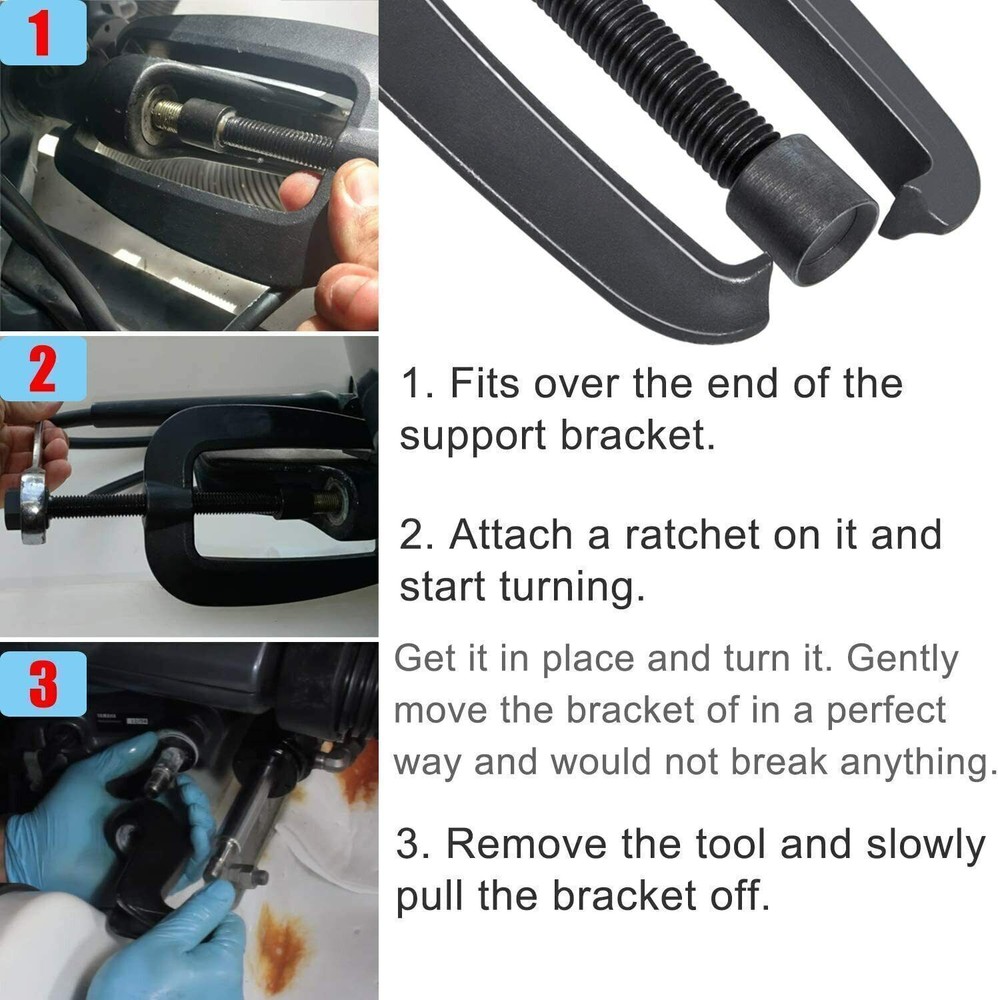 1

2

3

1. Fits over the end of the support bracket.

2. Attach a ratchet on it and start turning.

Get it in place and turn it. Gently move the bracket of in a perfect way and would not break anything.

3. Remove the tool and slowly pull the bracket off.