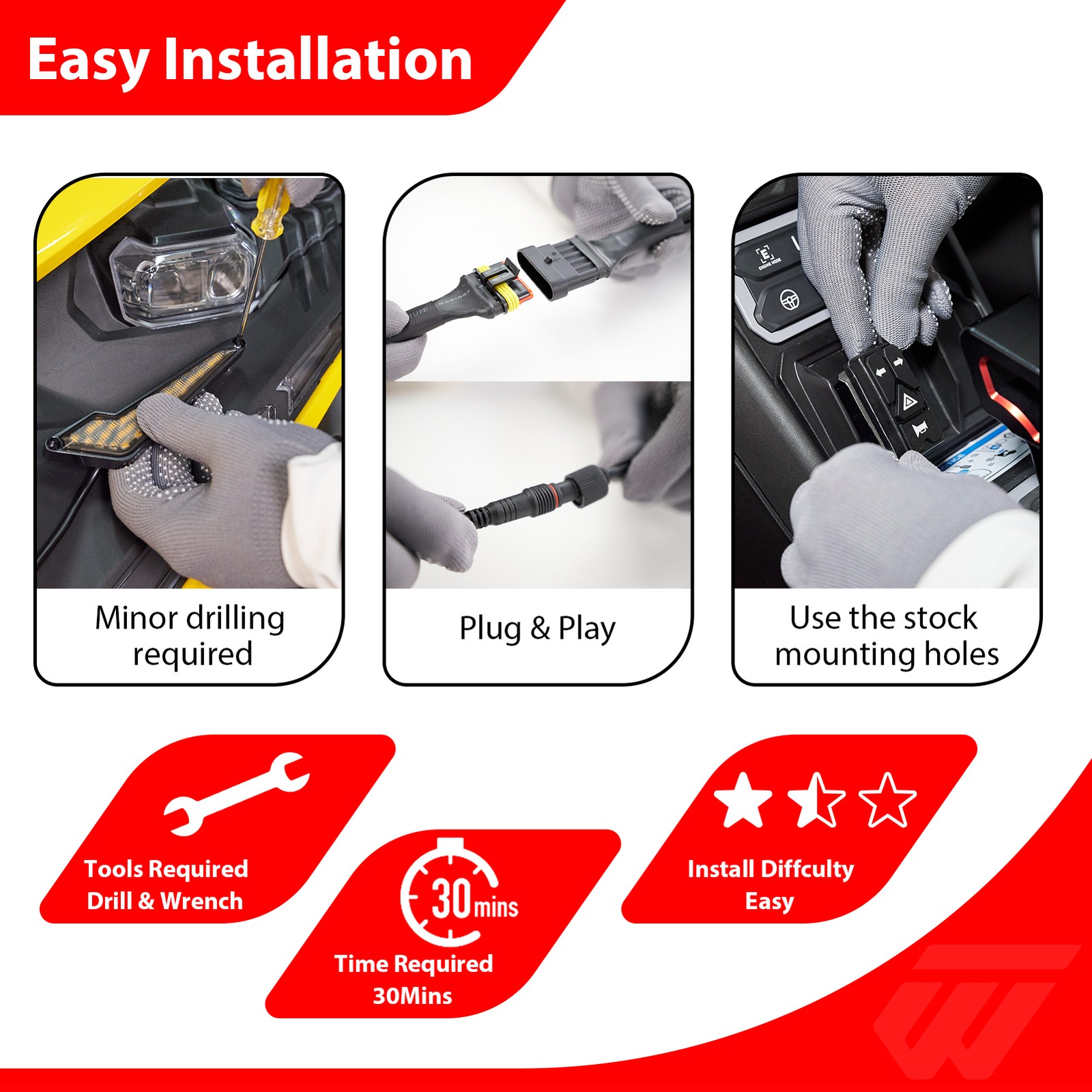 Easy Installation

Minor drilling required

Plug & Play

Use the stock mounting holes

Tools Required
Drill & Wrench

30mins

Time Required
30Mins

Install Diffculty
Easy