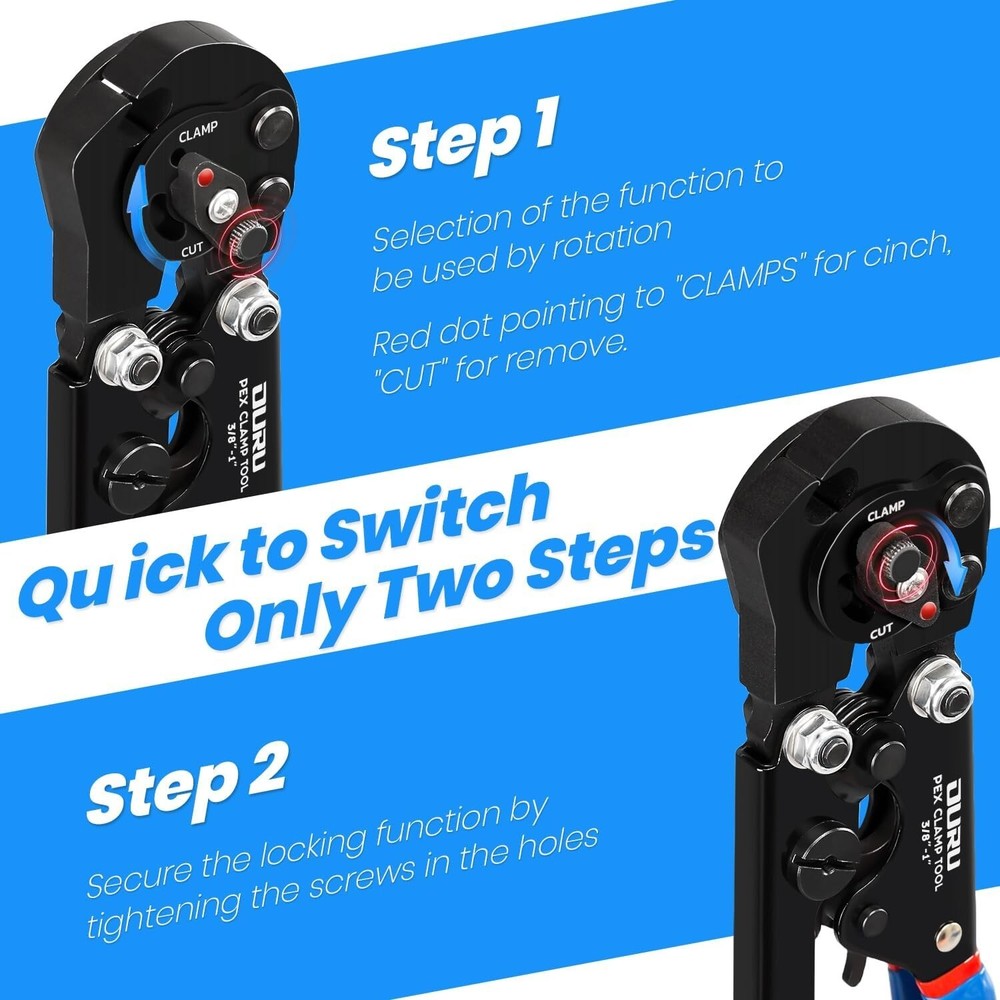 CLAMP
CUT
OURU
PEX CLAMP TOOL
3/8"-1"

Step 1

Selection of the function to be used by rotation

Red dot pointing to "CLAMPS" for cinch, "CUT" for remove.

Qu ick to Switch
Only Two Steps

CLAMP
CUT
OURU
PEX CLAMP TOOL
3/8"-1"

Step 2

Secure the locking function by tightening the screws in the holes