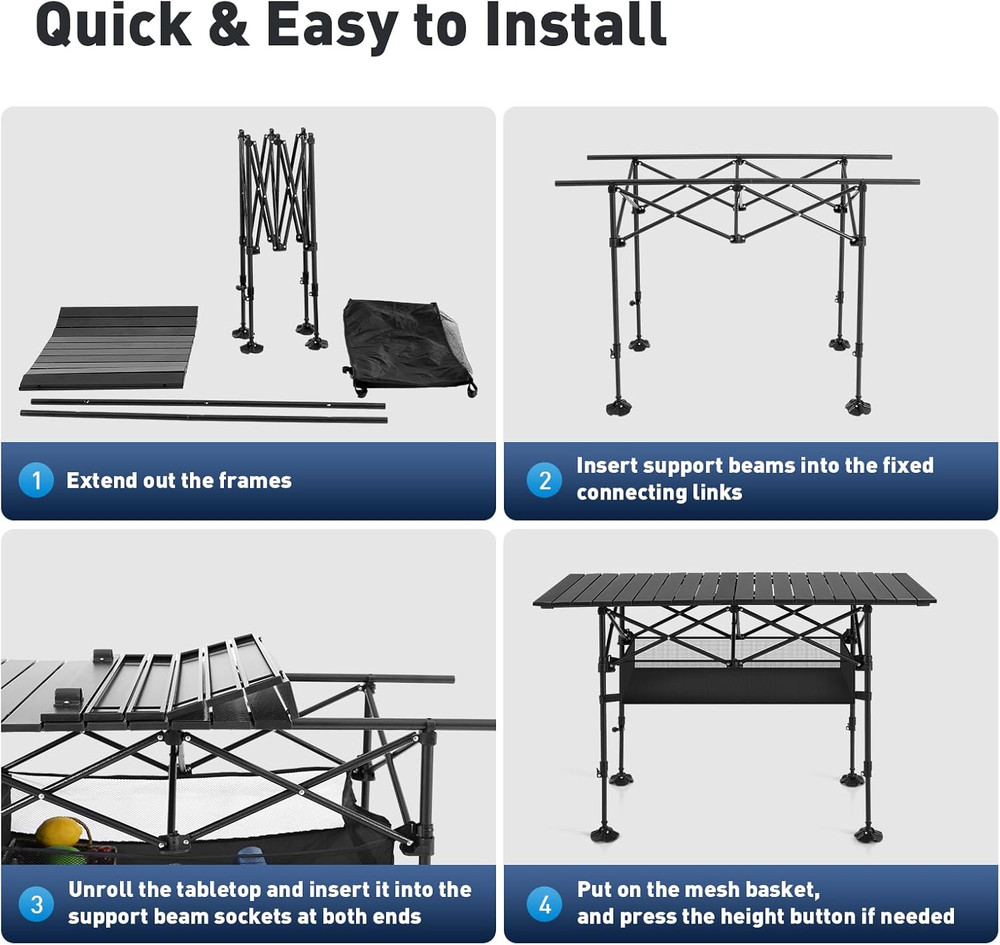 Quick & Easy to Install

1 Extend out the frames

2 Insert support beams into the fixed connecting links

3 Unroll the tabletop and insert it into the support beam sockets at both ends

4 Put on the mesh basket, and press the height button if needed