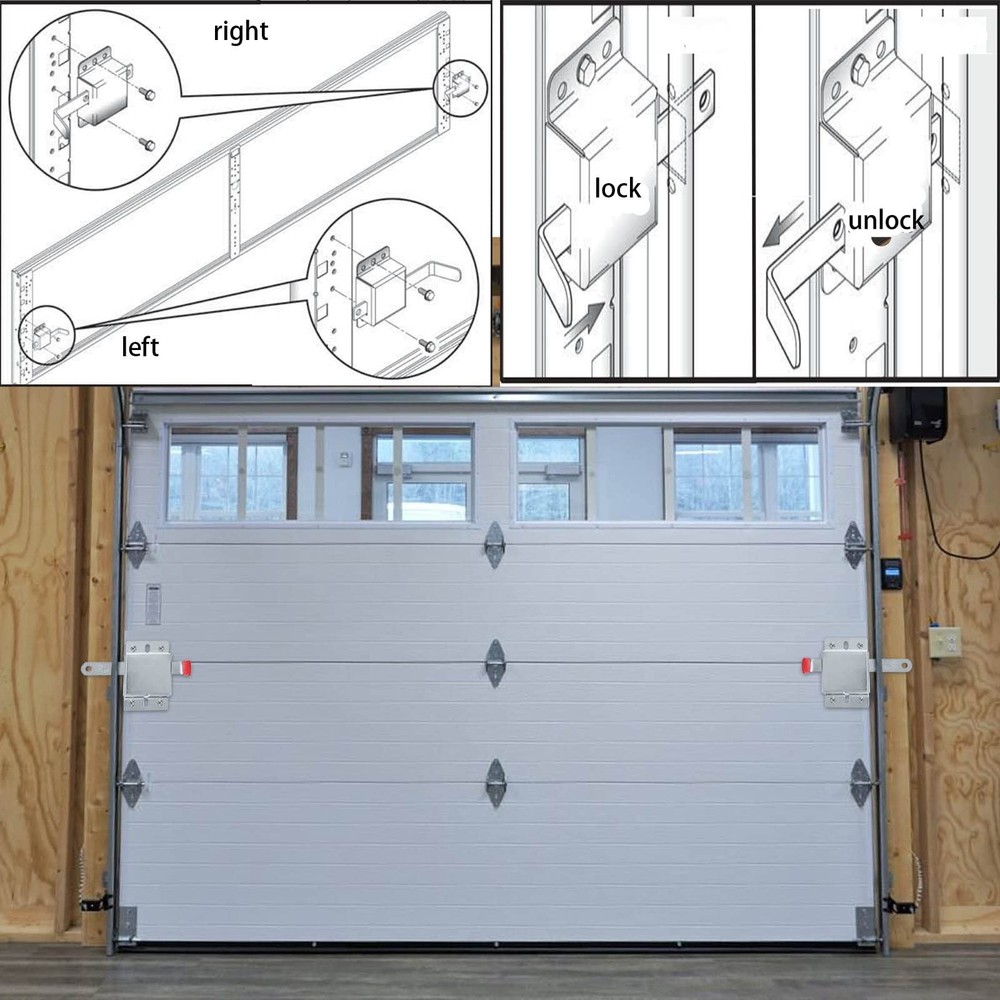 right

left

lock

unlock