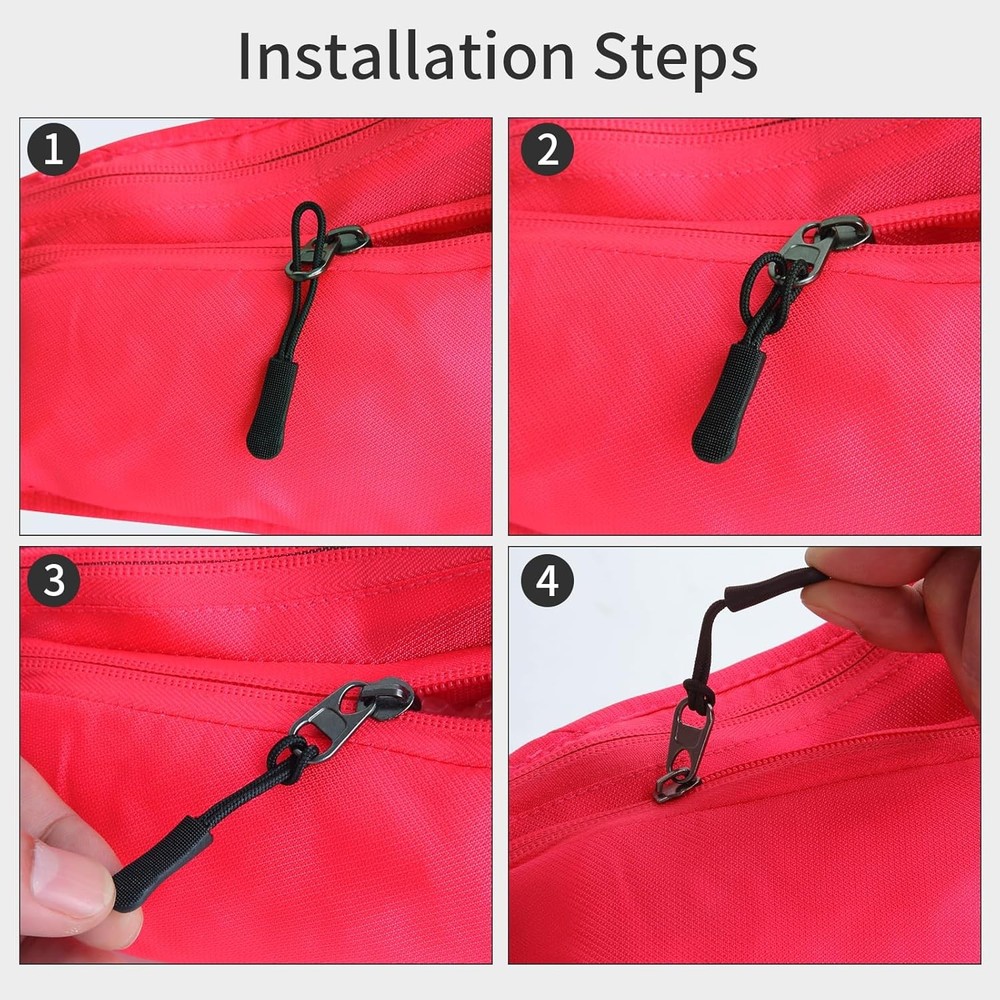 Installation Steps

1

2

3

4