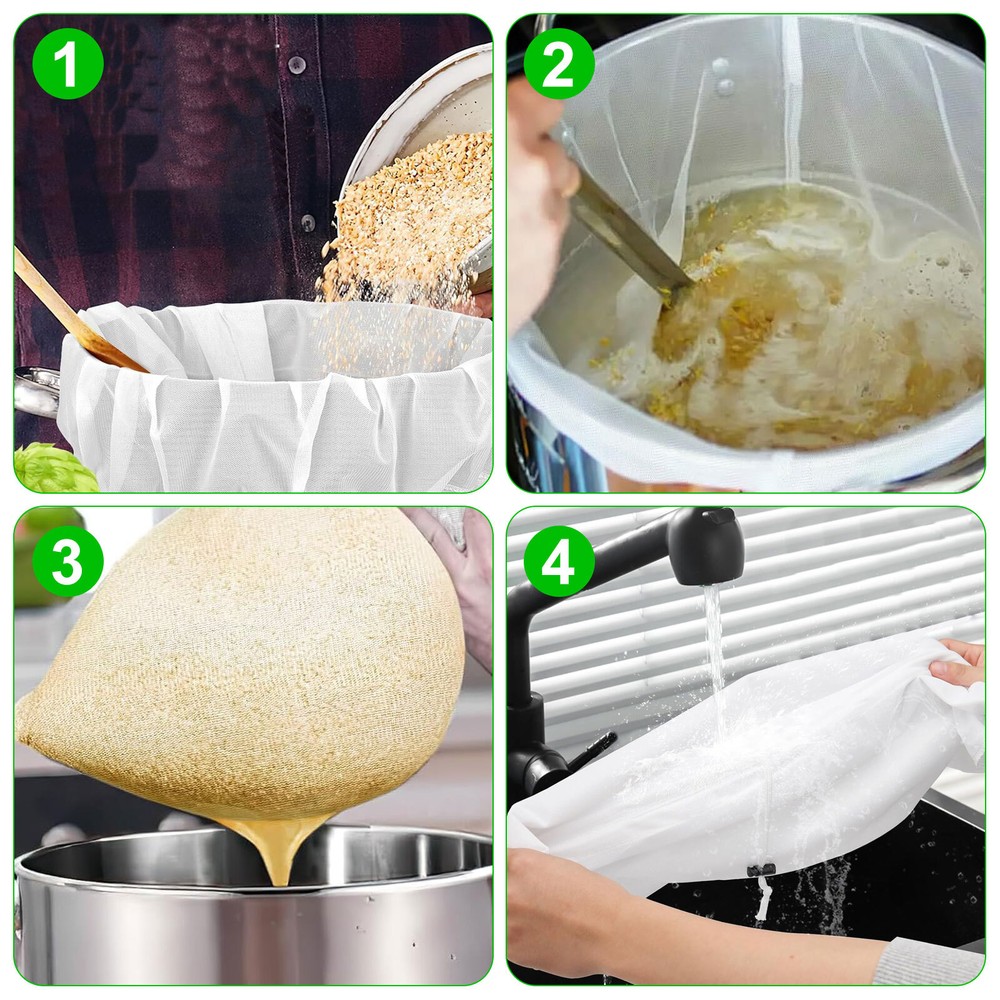 1

2

3

4