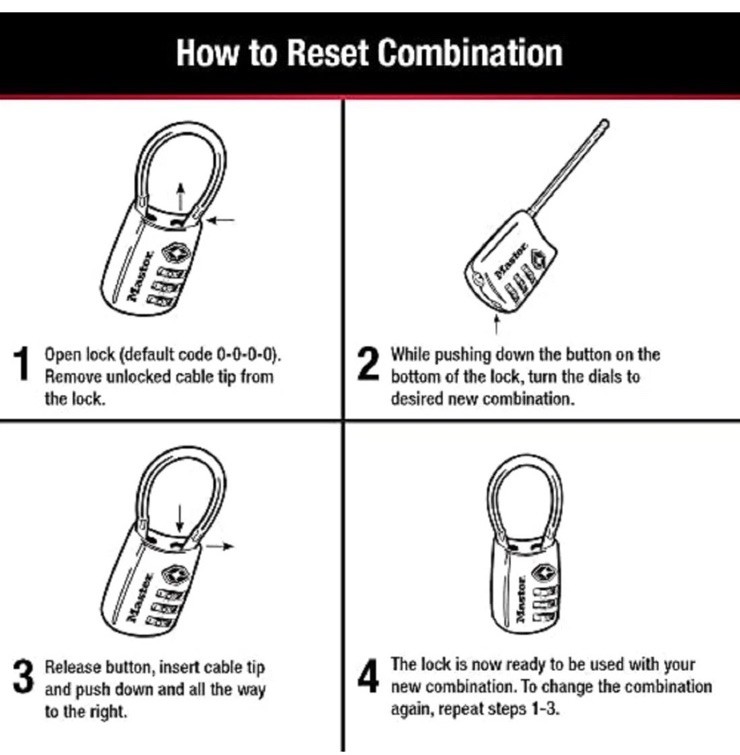 How to Reset Combination

Master

1 Open lock (default code 0-0-0-0). Remove unlocked cable tip from the lock.

Master

2 While pushing down the button on the bottom of the lock, turn the dials to desired new combination.

Master

3 Release button, insert cable tip and push down and all the way to the right.

Master

4 The lock is now ready to be used with your new combination. To change the combination again, repeat steps 1-3.