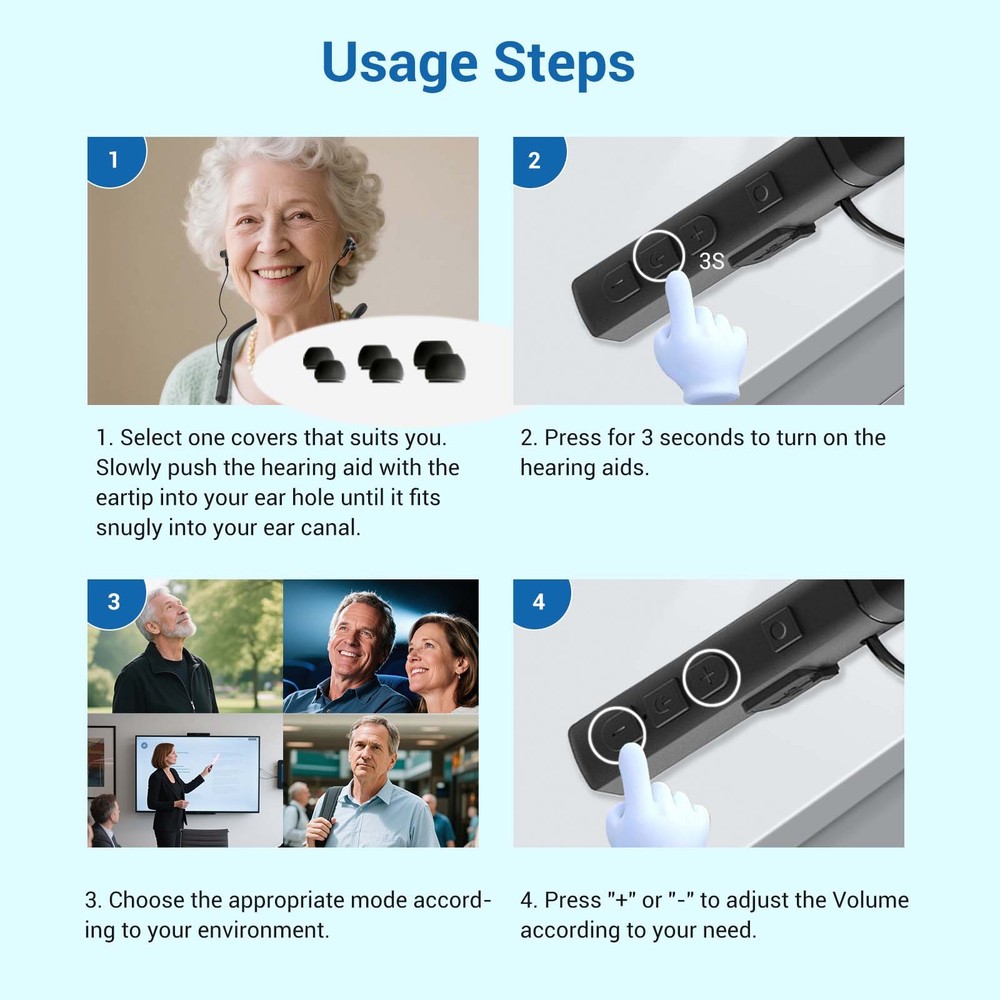 Usage Steps

1

1. Select one covers that suits you. Slowly push the hearing aid with the eartip into your ear hole until it fits snugly into your ear canal.

2

3S

2. Press for 3 seconds to turn on the hearing aids.

3

3. Choose the appropriate mode according to your environment.

4

4. Press "+" or "-" to adjust the Volume according to your need.