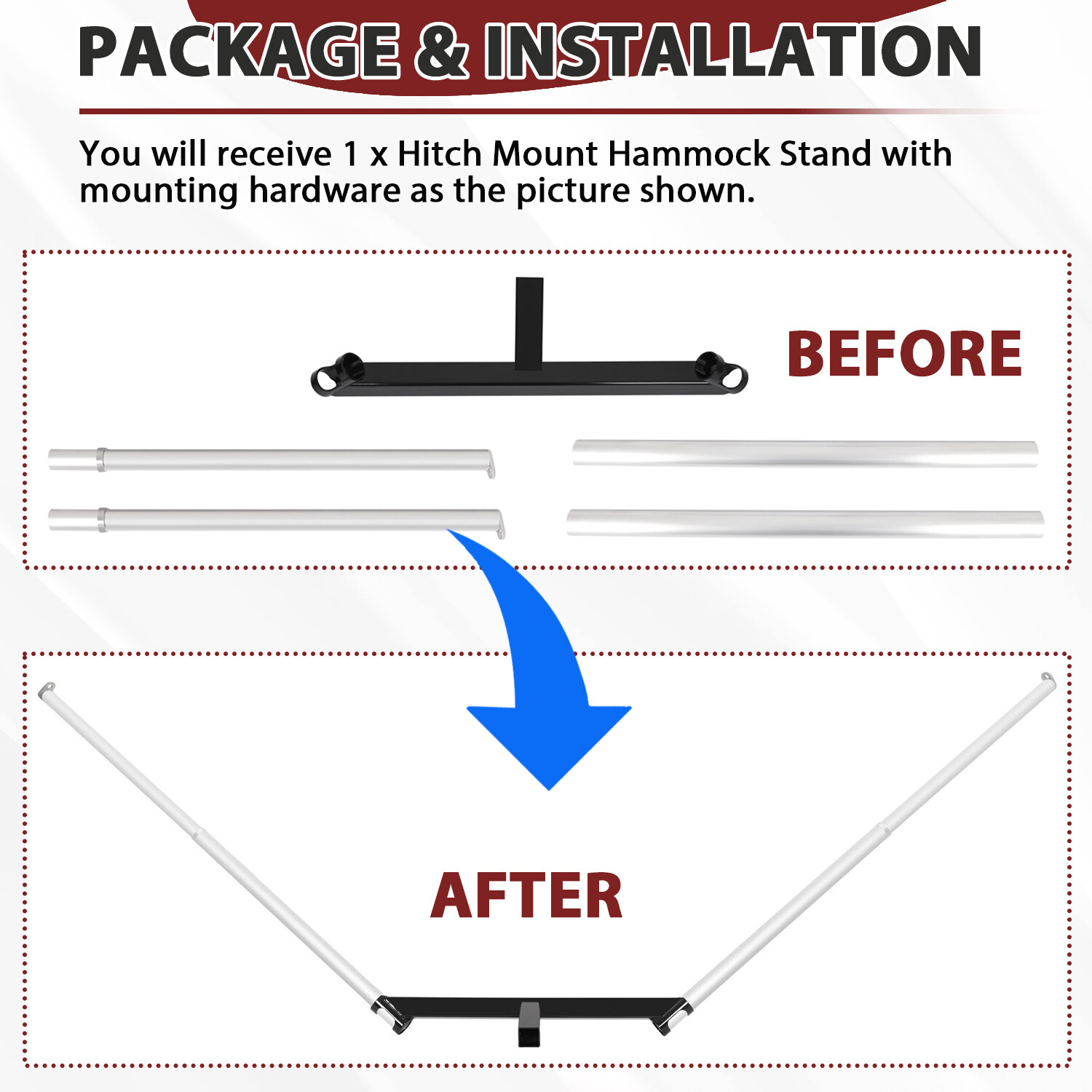 PACKAGE & INSTALLATION

You will receive 1 x Hitch Mount Hammock Stand with mounting hardware as the picture shown.

BEFORE

AFTER