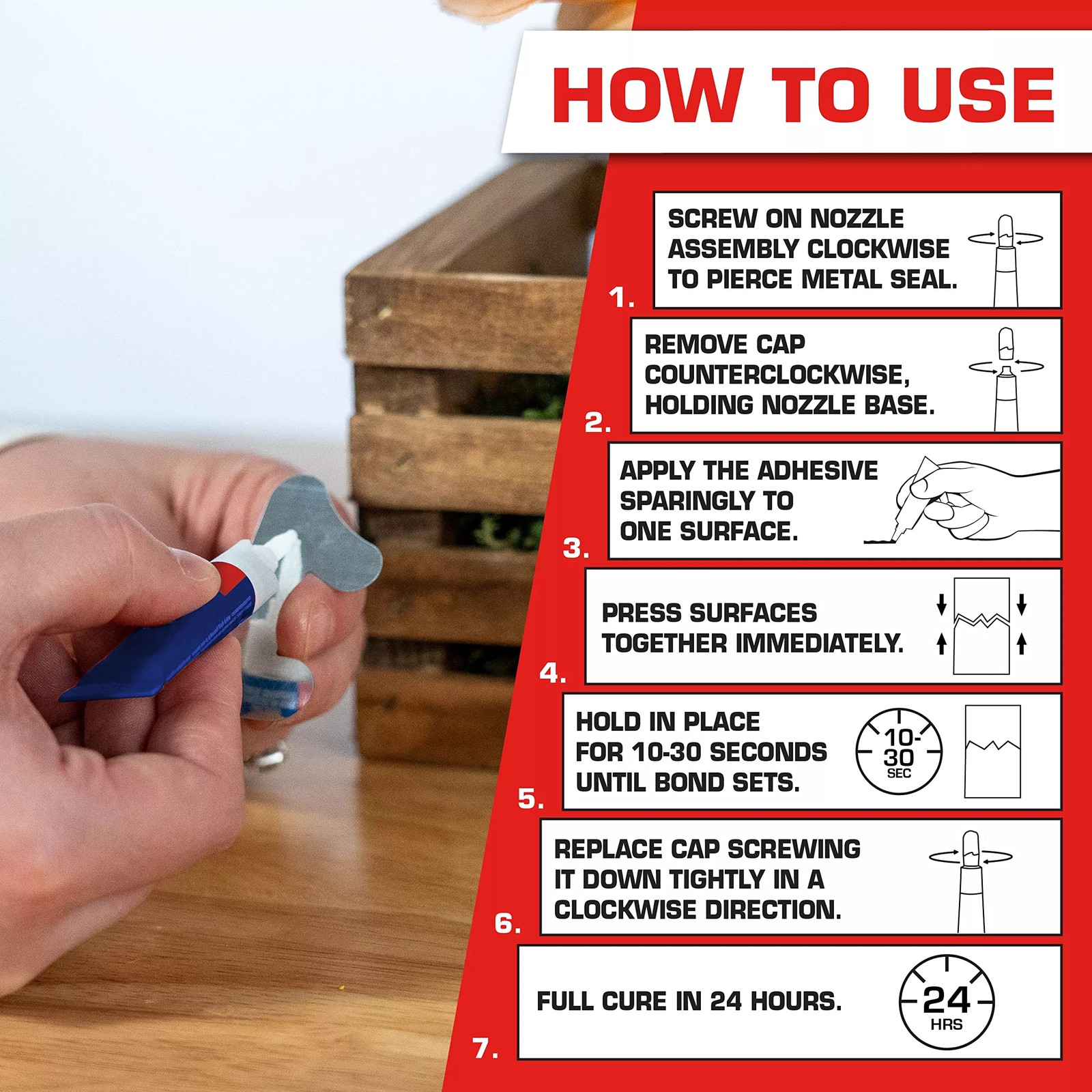 HOW TO USE

1. SCREW ON NOZZLE ASSEMBLY CLOCKWISE TO PIERCE METAL SEAL.

2. REMOVE CAP COUNTERCLOCKWISE, HOLDING NOZZLE BASE.

3. APPLY THE ADHESIVE SPARINGLY TO ONE SURFACE.

4. PRESS SURFACES TOGETHER IMMEDIATELY.

5. HOLD IN PLACE FOR 10-30 SECONDS UNTIL BOND SETS.

10-30 SEC

6. REPLACE CAP SCREWING IT DOWN TIGHTLY IN A CLOCKWISE DIRECTION.

7. FULL CURE IN 24 HOURS.

24 HRS