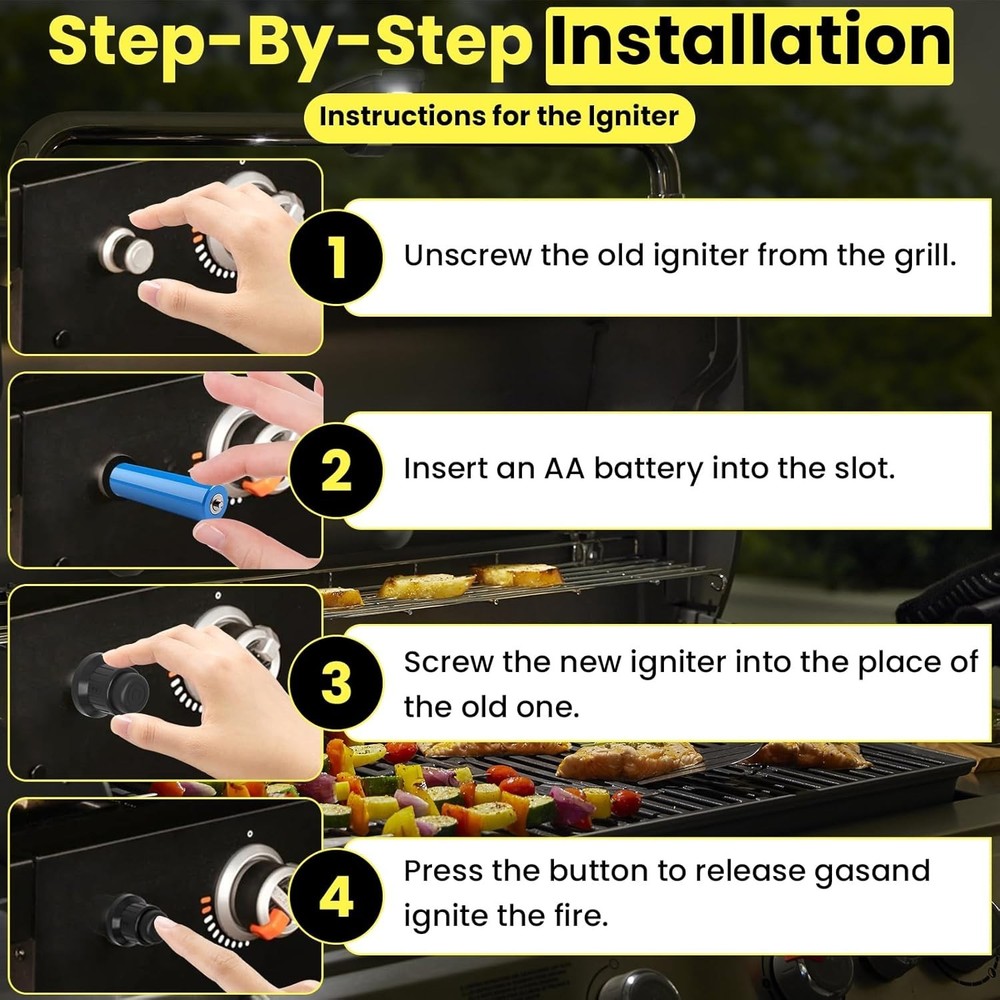 Step-By-Step Installation

Instructions for the Igniter

1 Unscrew the old igniter from the grill.

2 Insert an AA battery into the slot.

3 Screw the new igniter into the place of the old one.

4 Press the button to release gasand ignite the fire.