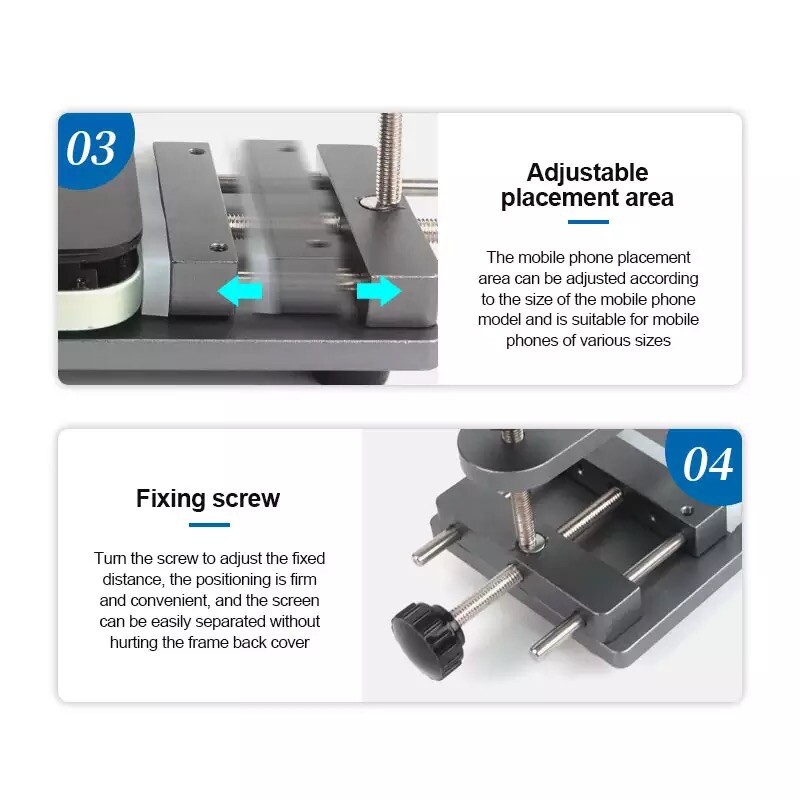 03

Adjustable placement area

The mobile phone placement area can be adjusted according to the size of the mobile phone model and is suitable for mobile phones of various sizes

04

Fixing screw

Turn the screw to adjust the fixed distance, the positioning is firm and convenient, and the screen can be easily separated without hurting the frame back cover