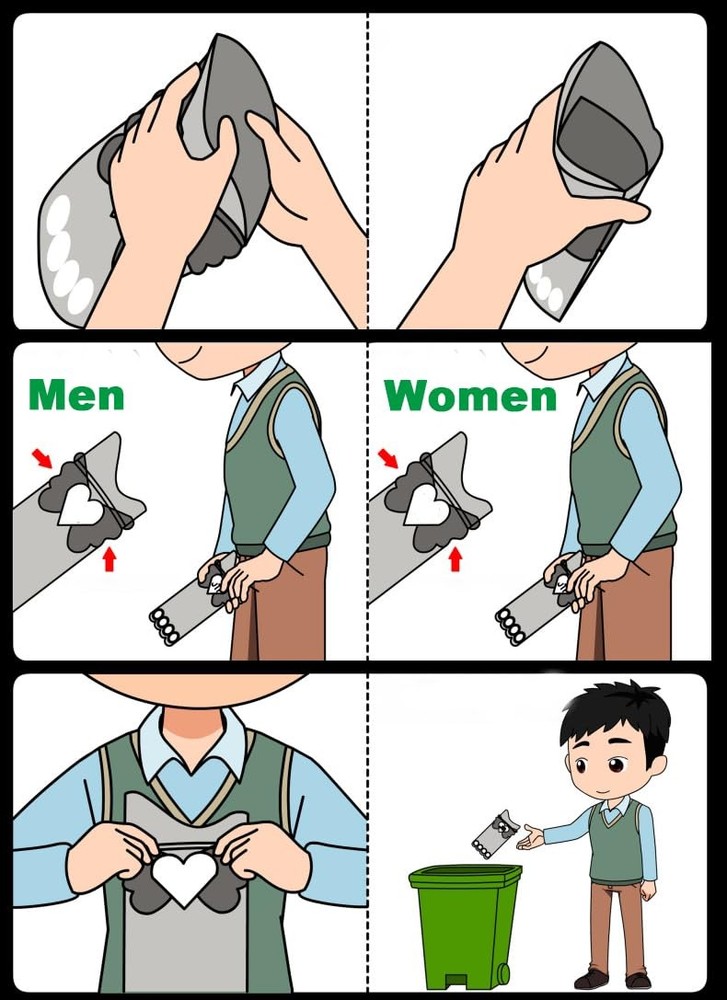 Men

Women