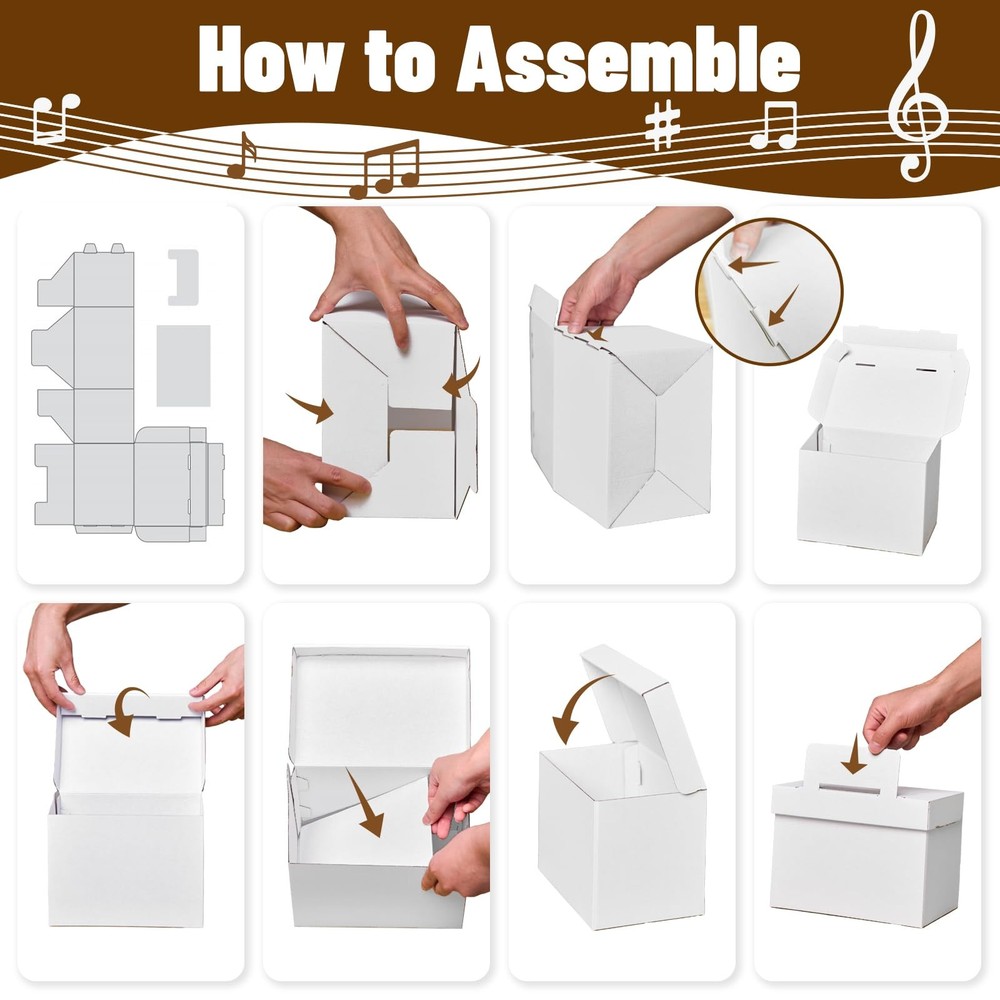 How to Assemble