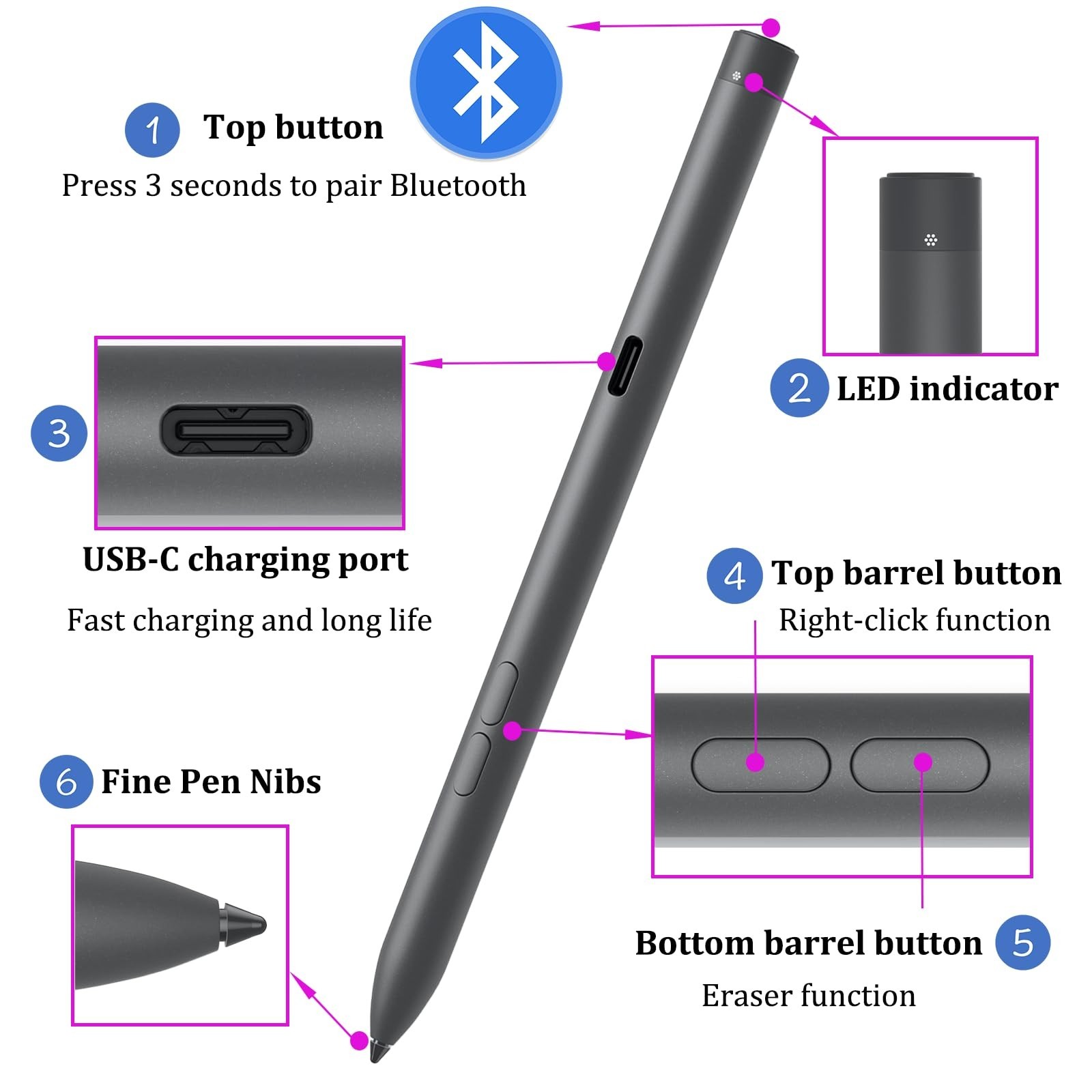 1 Top button
Press 3 seconds to pair Bluetooth

2 LED indicator

3

USB-C charging port
Fast charging and long life

4 Top barrel button
Right-click function

6 Fine Pen Nibs

Bottom barrel button 5
Eraser function