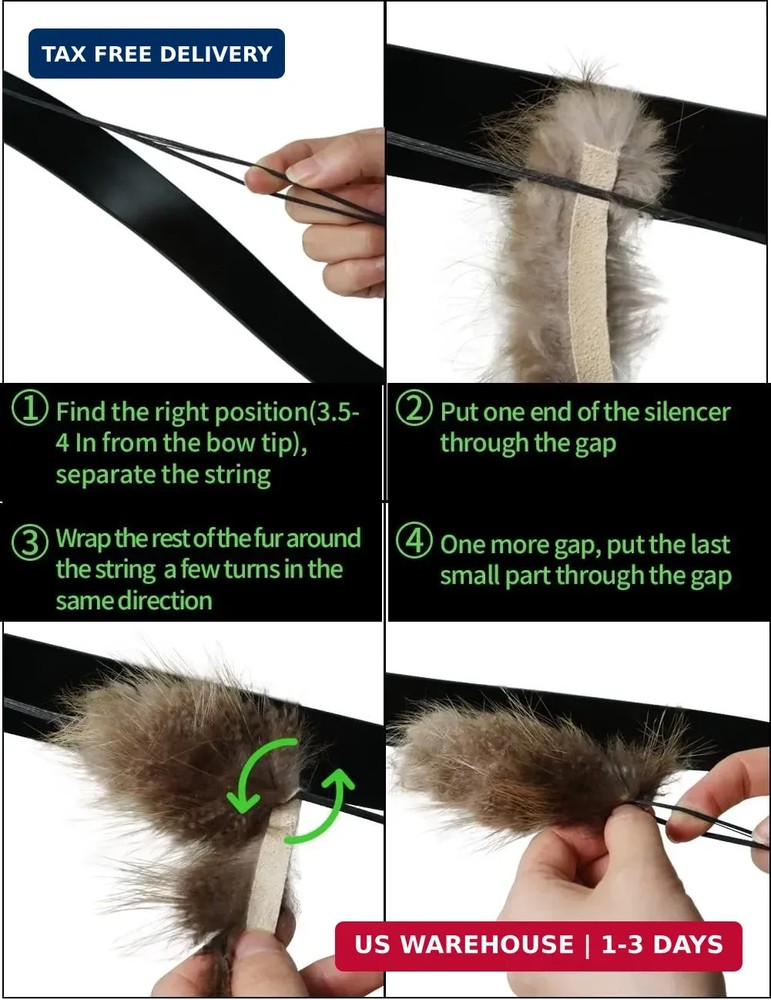 TAX FREE DELIVERY

① Find the right position(3.5-4 In from the bow tip), separate the string

② Put one end of the silencer through the gap

③ Wrap the rest of the fur around the string a few turns in the same direction

④ One more gap, put the last small part through the gap

US WAREHOUSE | 1-3 DAYS