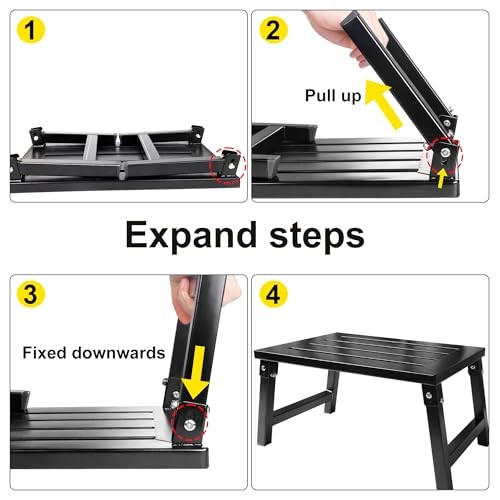 1

2

Pull up

Expand steps

3

Fixed downwards

4